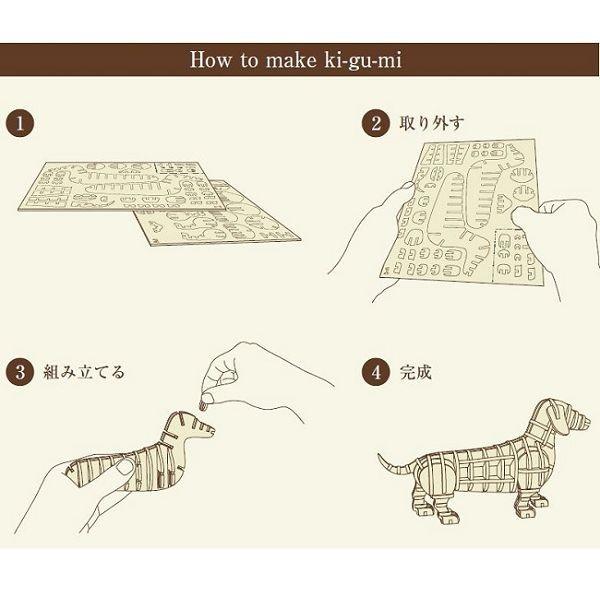 How to make ki-gu-mi

1

2 取り外す

3 組み立てる

4 完成