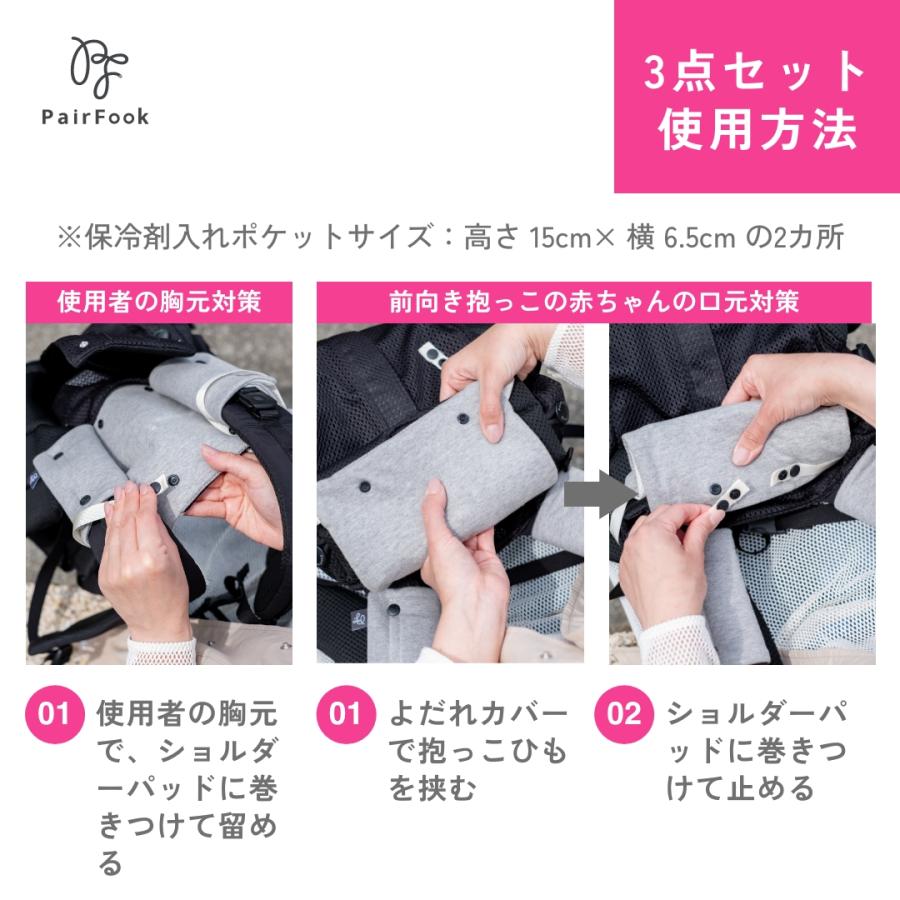 PairFook

3点セット
使用方法

※保冷剤入れポケットサイズ：高さ 15cm× 横 6.5cm の2カ所

使用者の胸元対策

前向き抱っこの赤ちゃんの口元対策

01 使用者の胸元で、ショルダーパッドに巻きつけて留める

01 よだれカバーで抱っこひもを挟む

02 ショルダーパッドに巻きつけて止める