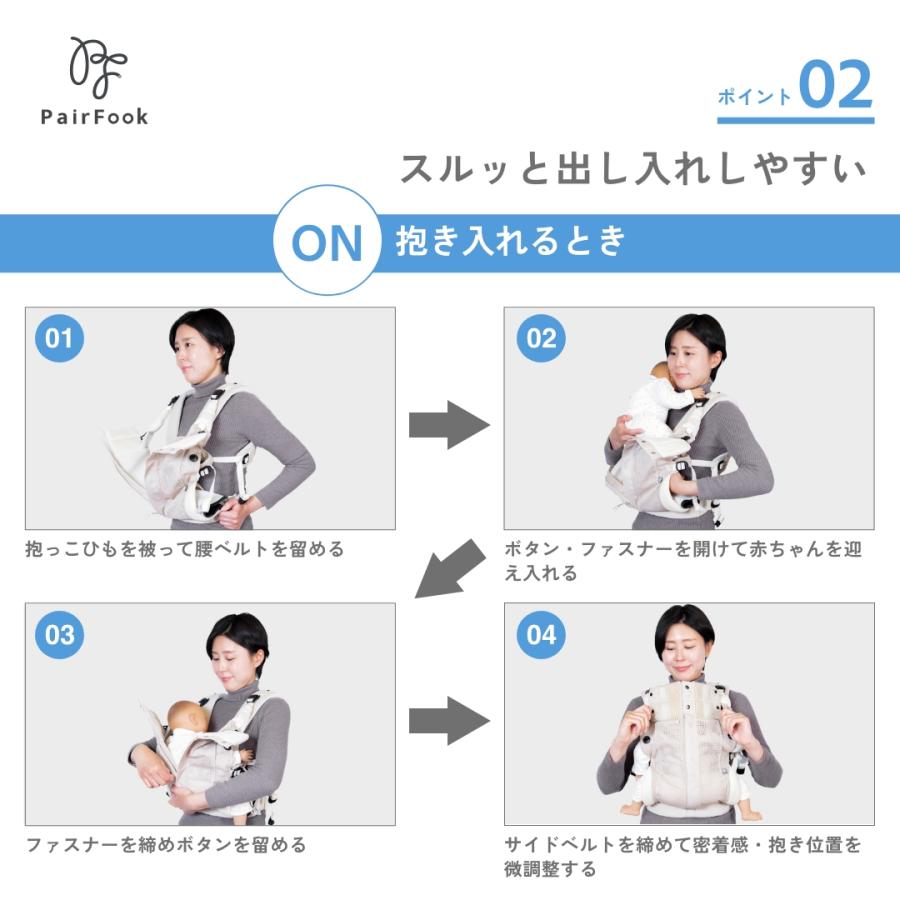 PairFook

ポイント 02

スルッと出し入れしやすい

ON 抱き入れるとき

01

抱っこひもを被って腰ベルトを留める

02

ボタン・ファスナーを開けて赤ちゃんを迎え入れる

03

ファスナーを締めボタンを留める

04

サイドベルトを締めて密着感・抱き位置を微調整する