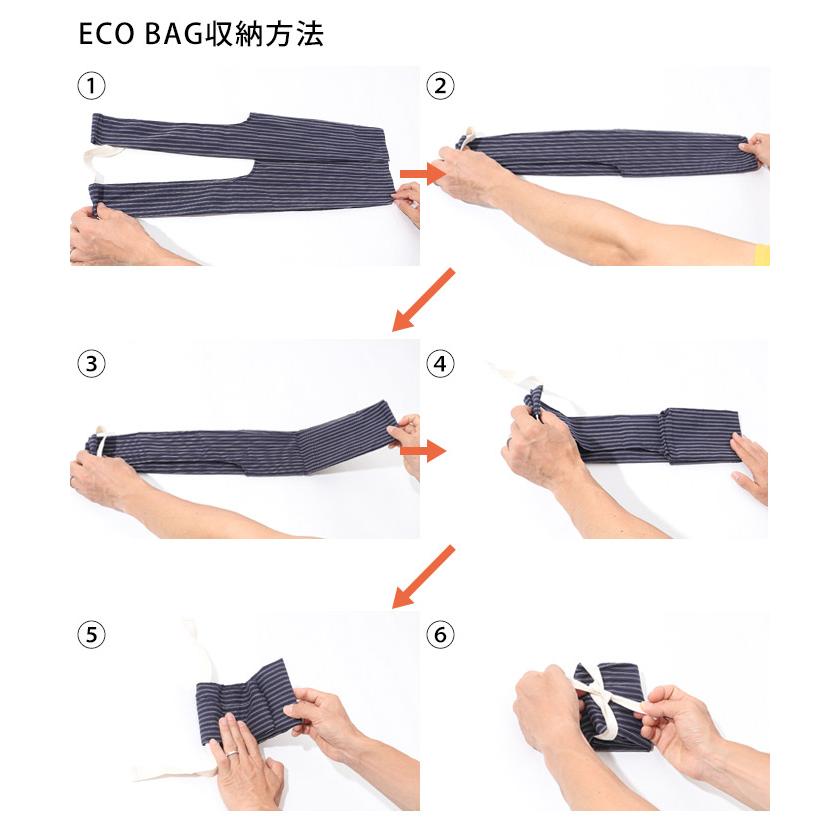 ECO BAG収納方法

①

②

③

④

⑤

⑥