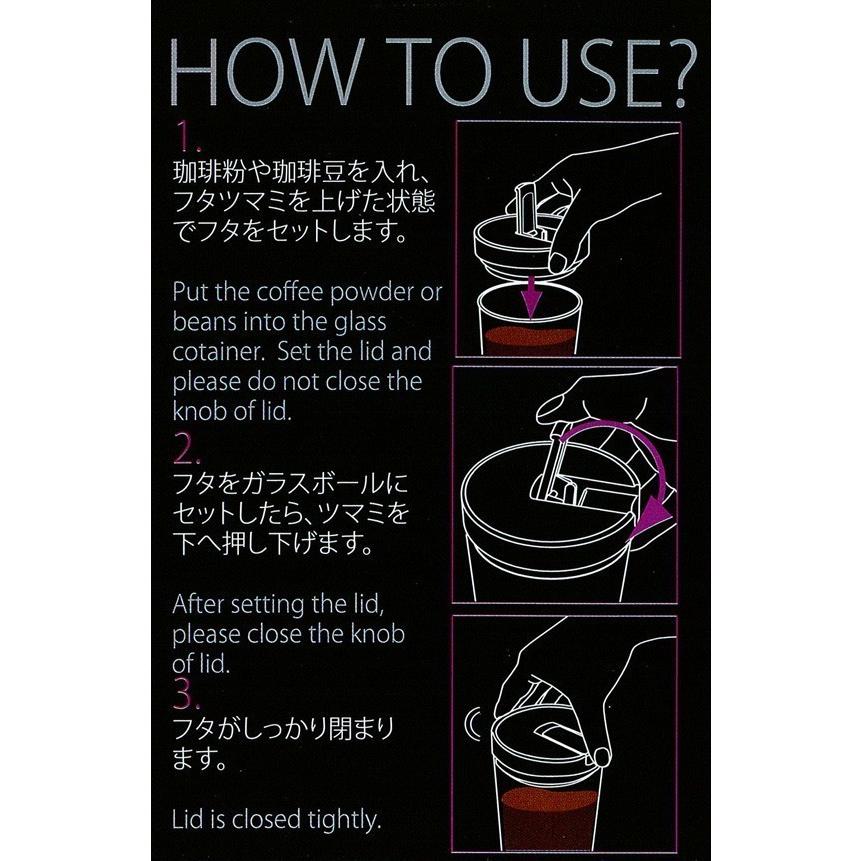 HOW TO USE?

1.
珈琲粉や珈琲豆を入れ、フタツマミを上げた状態でフタをセットします。

Put the coffee powder or beans into the glass cotainer. Set the lid and please do not close the knob of lid.

2.
フタをガラスボールにセットしたら、ツマミを下へ押し下げます。

After setting the lid, please close the knob of lid.

3.
フタがしっかり閉まります。

Lid is closed tightly.