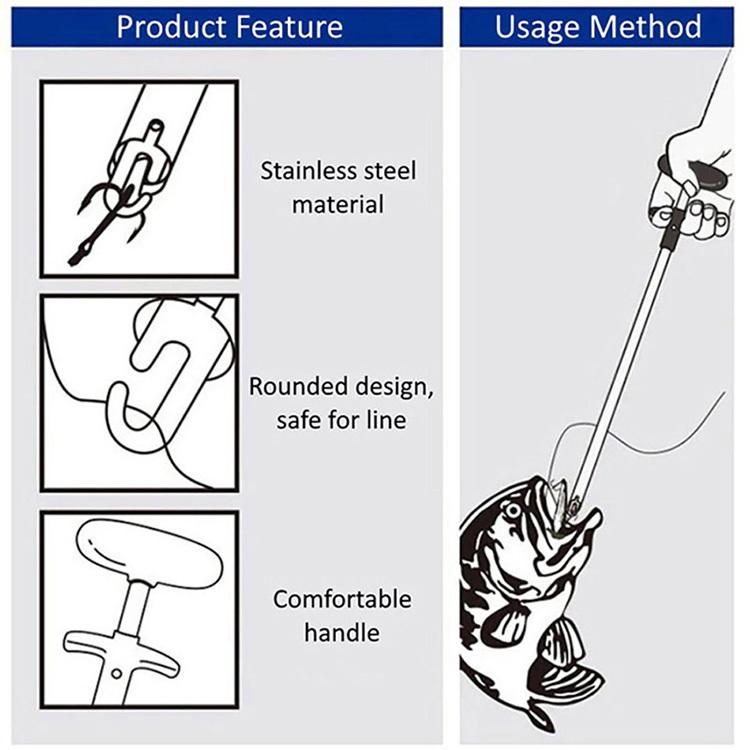 Product Feature

Stainless steel material

Rounded design, safe for line

Comfortable handle

Usage Method