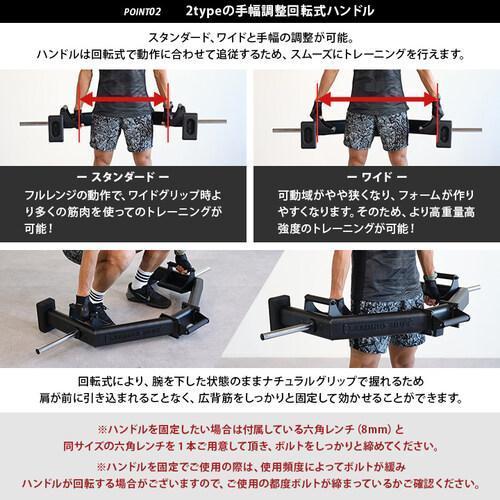 POINT02 2typeの手幅調整回転式ハンドル

スタンダード、ワイドと手幅の調整が可能。
ハンドルは回転式で動作に合わせて追従するため、スムーズにトレーニングを行えます。

ー スタンダード ー
フルレンジの動作で、ワイドグリップ時より多くの筋肉を使ってのトレーニングが可能！

ー ワイド ー
可動域がやや狭くなり、フォームが作りやすくなります。そのため、より高重量高強度のトレーニングが可能！

回転式により、腕を下した状態のままナチュラルグリップで握れるため
肩が前に引き込まれることなく、広背筋をしっかりと固定して効かせることができます。

※ハンドルを固定したい場合は付属している六角レンチ（8mm）と
同サイズの六角レンチを１本ご用意して頂き、ボルトをしっかりと締めてください。

※ハンドルを固定でご使用の際は、使用頻度によってボルトが緩み
ハンドルが回転する場合がございますので、ご使用の都度ボルトが締まっているかご確認ください。