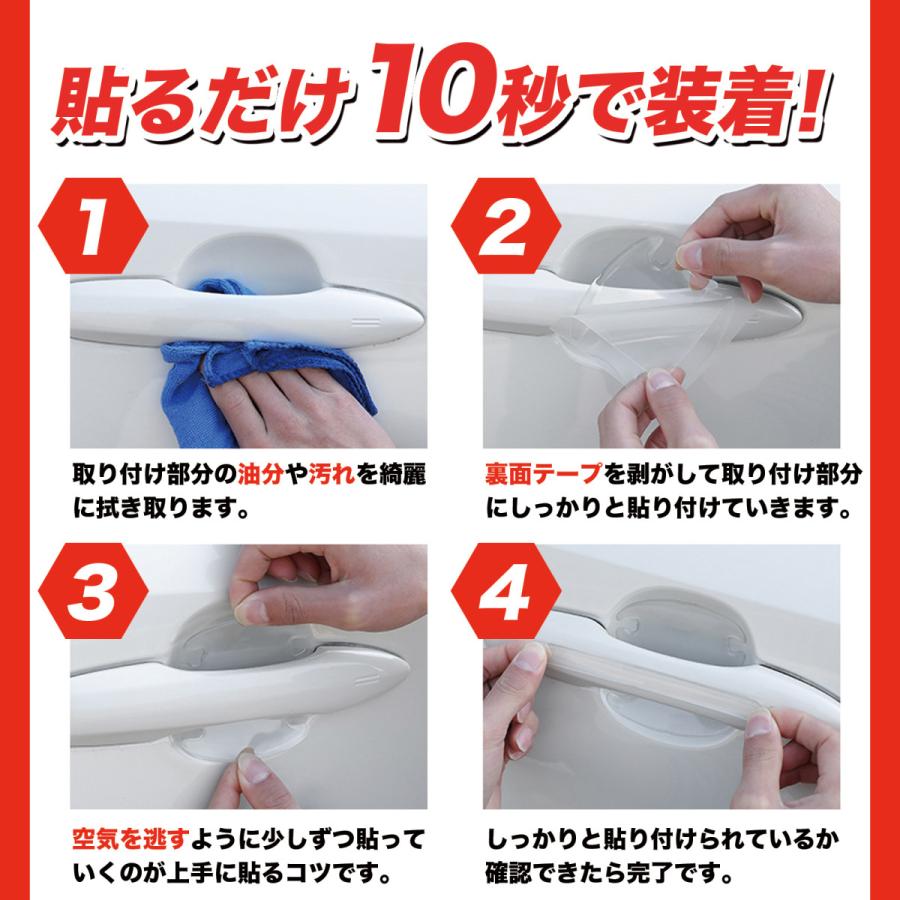 貼るだけ10秒で装着!

1

取り付け部分の油分や汚れを綺麗に拭き取ります。

2

裏面テープを剥がして取り付け部分にしっかりと貼り付けていきます。

3

空気を逃すように少しずつ貼っていくのが上手に貼るコツです。

4

しっかりと貼り付けられているか確認できたら完了です。