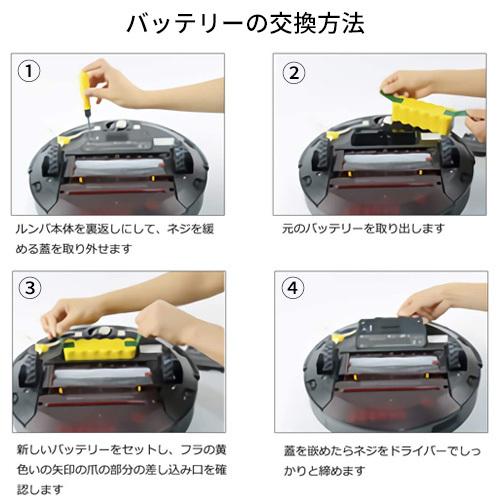 バッテリーの交換方法

①

ルンバ本体を裏返しにして、ネジを緩める蓋を取り外せます

②

元のバッテリーを取り出します

③

新しいバッテリーをセットし、フラの黄色いの矢印の爪の部分の差し込み口を確認します

④

蓋を嵌めたらネジをドライバーでしっかりと締めます