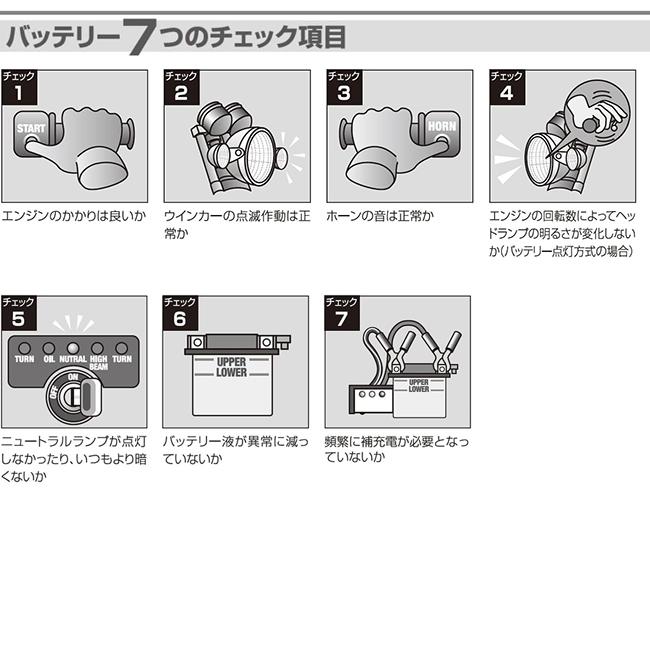 バッテリー7つのチェック項目

チェック
1
START
エンジンのかかりは良いか

チェック
2
ウインカーの点滅作動は正常か

チェック
3
HORN
ホーンの音は正常か

チェック
4
エンジンの回転数によってヘッドランプの明るさが変化しないか(バッテリー点灯方式の場合)

チェック
5
TURN OIL NUTRAL HIGH BEAM TURN
ON OFF
ニュートラルランプが点灯しなかったり、いつもより暗くないか

チェック
6
UPPER
LOWER
バッテリー液が異常に減っていないか

チェック
7
UPPER
LOWER
頻繁に補充電が必要となっていないか