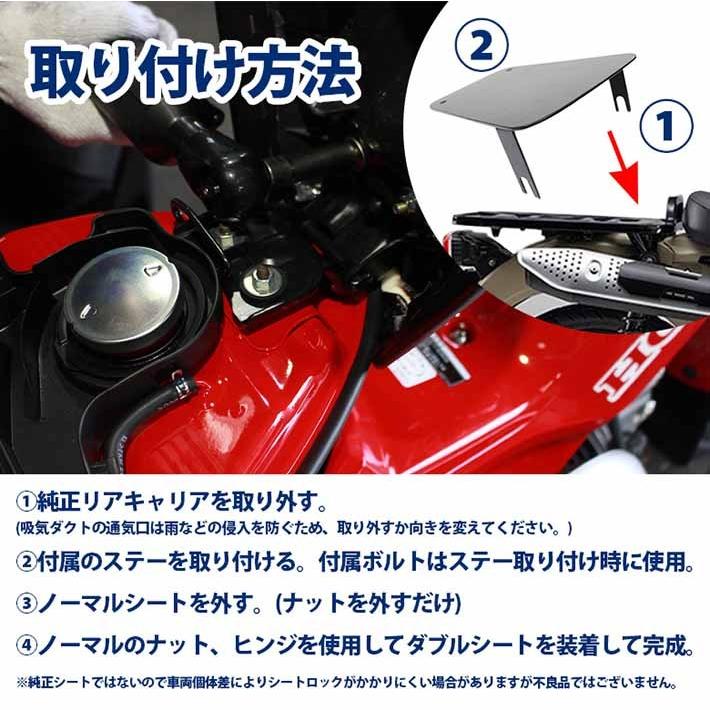 取り付け方法

②

①

①純正リアキャリアを取り外す。
(吸気ダクトの通気口は雨などの侵入を防ぐため、取り外すか向きを変えてください。)

②付属のステーを取り付ける。付属ボルトはステー取り付け時に使用。

③ノーマルシートを外す。(ナットを外すだけ)

④ノーマルのナット、ヒンジを使用してダブルシートを装着して完成。

※純正シートではないので車両個体差によりシートロックがかかりにくい場合がありますが不良品ではございません。