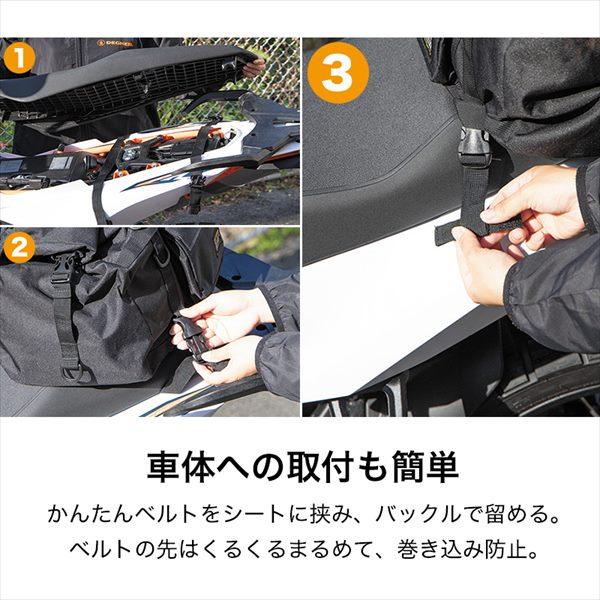 1

DEGNER

2

3

車体への取付も簡単

かんたんベルトをシートに挟み、バックルで留める。
ベルトの先はくるくるまるめて、巻き込み防止。