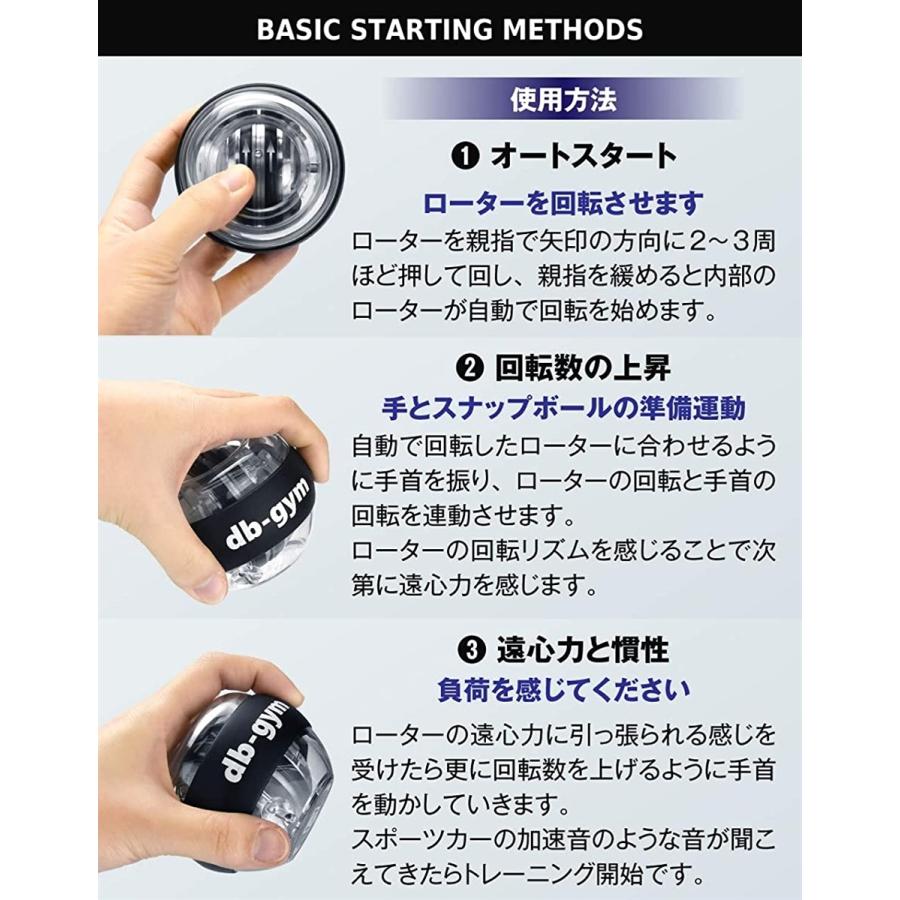 BASIC STARTING METHODS

使用方法

❶ オートスタート

ローターを回転させます

ローターを親指で矢印の方向に2～3周ほど押して回し、親指を緩めると内部のローターが自動で回転を始めます。

❷ 回転数の上昇

手とスナップボールの準備運動

自動で回転したローターに合わせるように手首を振り、ローターの回転と手首の回転を連動させます。
ローターの回転リズムを感じることで次第に遠心力を感じます。

db-gym

❸ 遠心力と慣性

負荷を感じてください

ローターの遠心力に引っ張られる感じを受けたら更に回転数を上げるように手首を動かしていきます。
スポーツカーの加速音のような音が聞こえてきたらトレーニング開始です。

db-gym