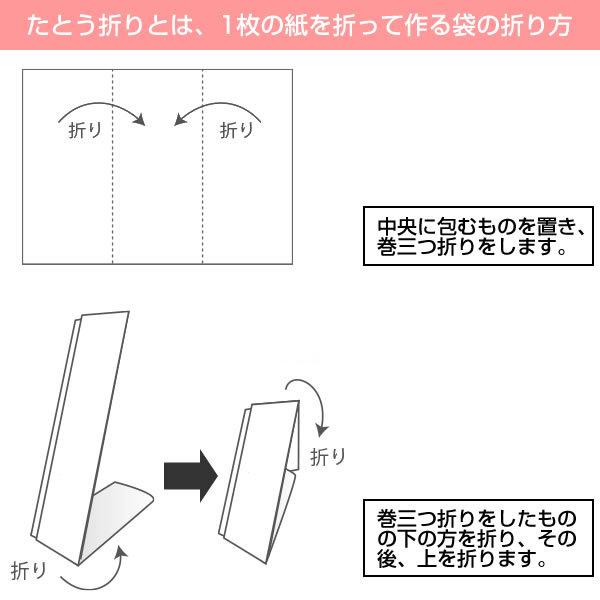 たとう折りとは、1枚の紙を折って作る袋の折り方

折り

折り

中央に包むものを置き、巻三つ折りをします。

折り

折り

巻三つ折りをしたものの下の方を折り、その後、上を折ります。