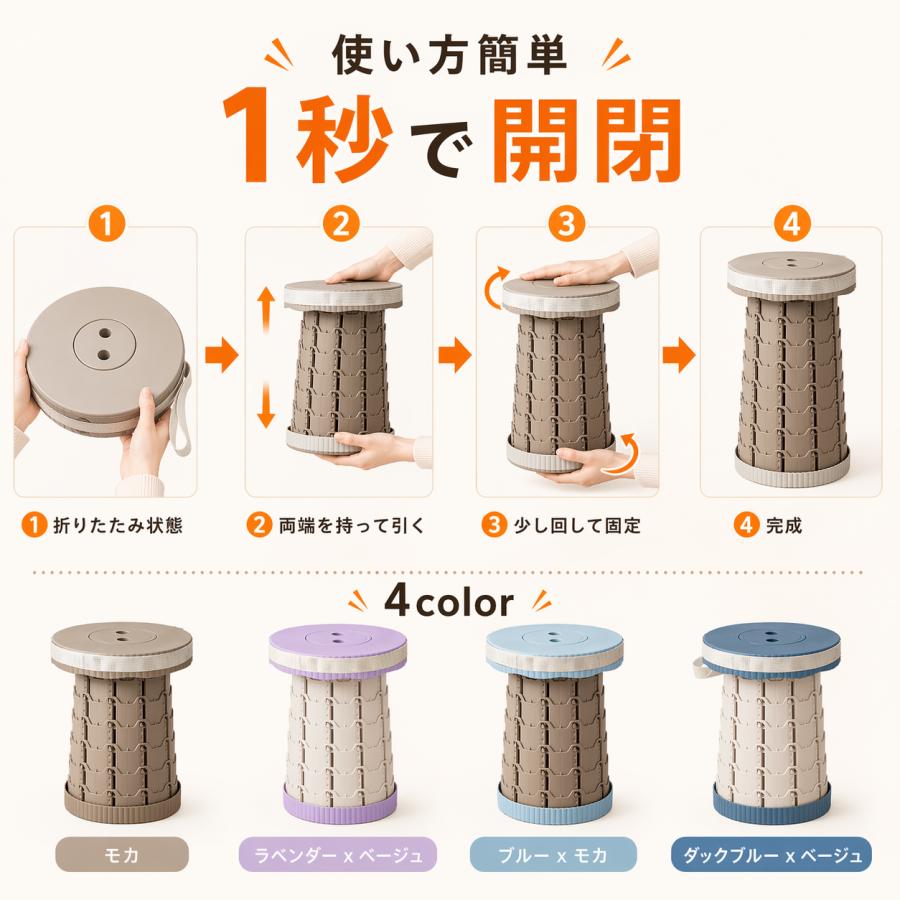 使い方簡単

1秒で開閉

1

2

3

4

1 折りたたみ状態

2 両端を持って引く

3 少し回して固定

4 完成

4color

モカ

ラベンダー x ベージュ

ブルー x モカ

ダックブルー x ベージュ