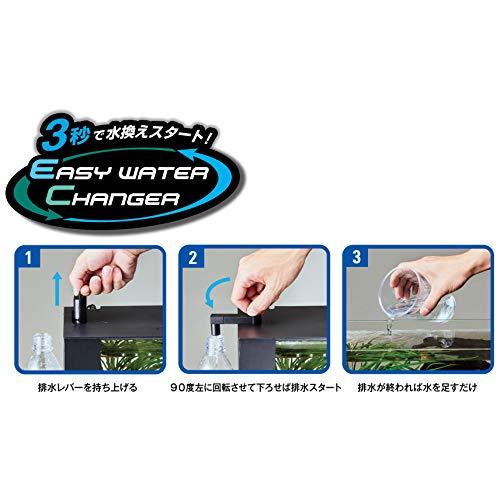 3秒で水換えスタート!

EASY WATER CHANGER

1

排水レバーを持ち上げる

2

90度左に回転させて下ろせば排水スタート

3

排水が終われば水を足すだけ