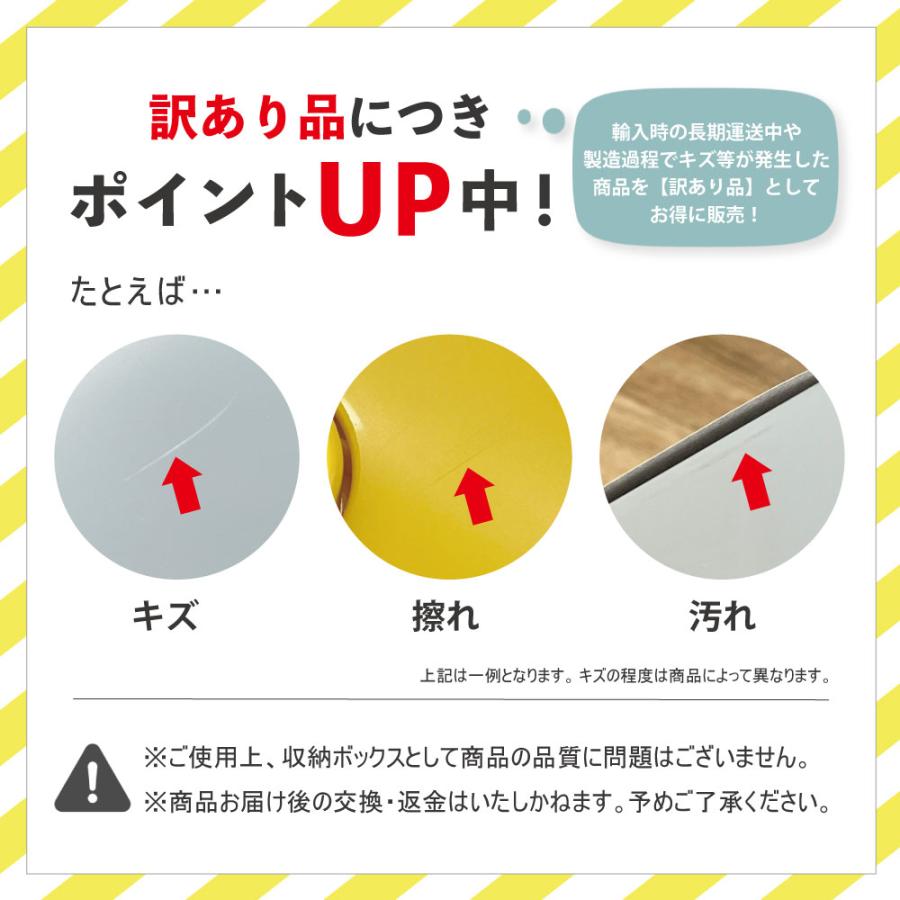 訳あり品につき
ポイントUP中！

輸入時の長期運送中や製造過程でキズ等が発生した商品を【訳あり品】としてお得に販売！

たとえば…

キズ

擦れ

汚れ

上記は一例となります。キズの程度は商品によって異なります。

※ご使用上、収納ボックスとして商品の品質に問題はございません。
※商品お届け後の交換・返金はいたしかねます。予めご了承ください。