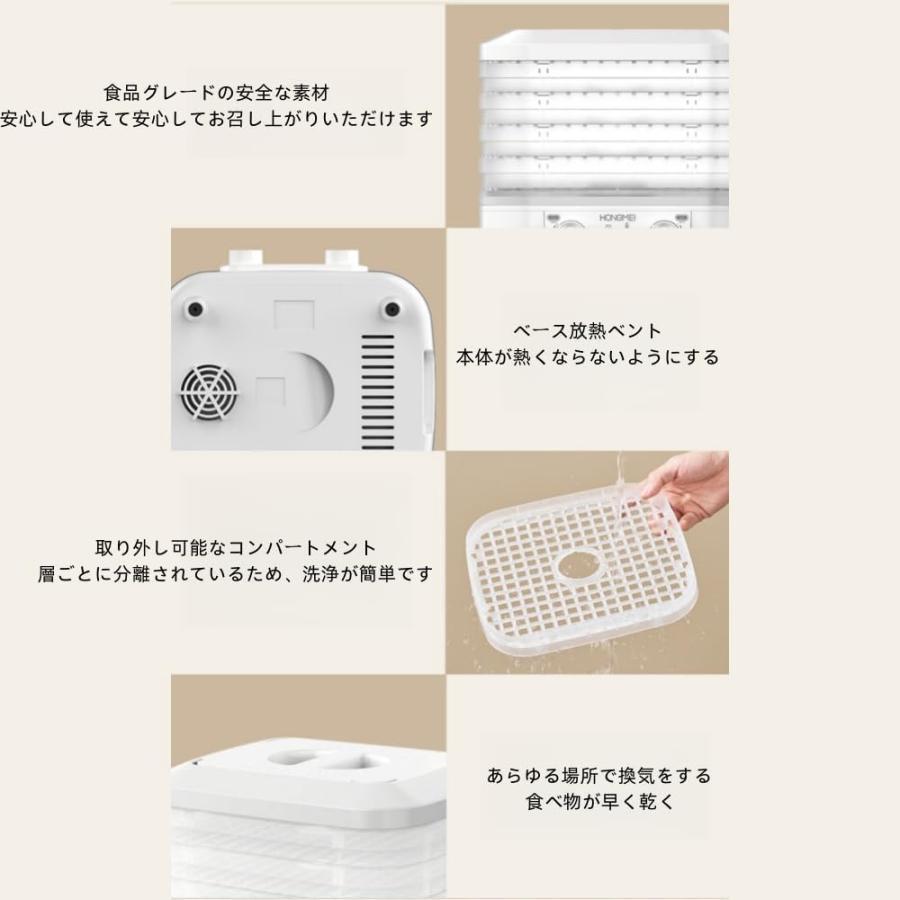 食品グレードの安全な素材
安心して使えて安心してお召し上がりいただけます

HONGMEI

ベース放熱ベント
本体が熱くならないようにする

取り外し可能なコンパートメント
層ごとに分離されているため、洗浄が簡単です

あらゆる場所で換気をする
食べ物が早く乾く