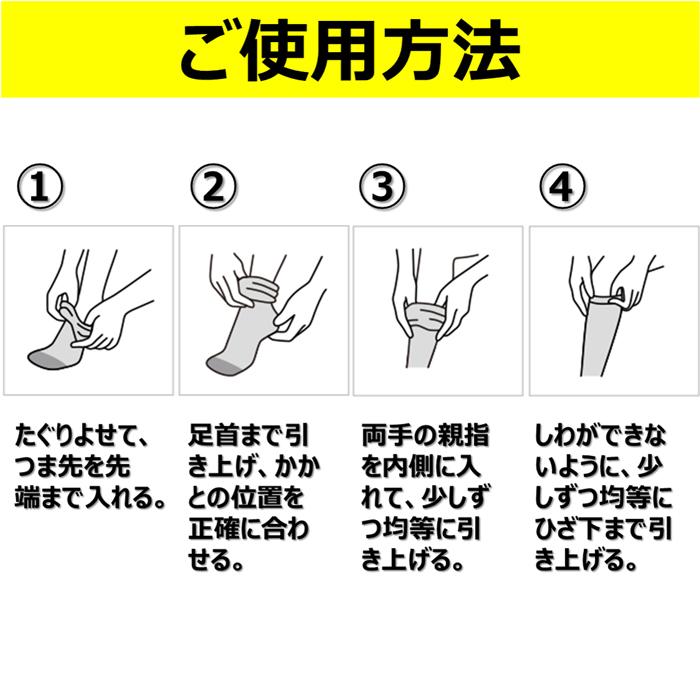 ご使用方法

①

たぐりよせて、つま先を先端まで入れる。

②

足首まで引き上げ、かかとの位置を正確に合わせる。

③

両手の親指を内側に入れて、少しずつ均等に引き上げる。

④

しわができないように、少しずつ均等にひざ下まで引き上げる。