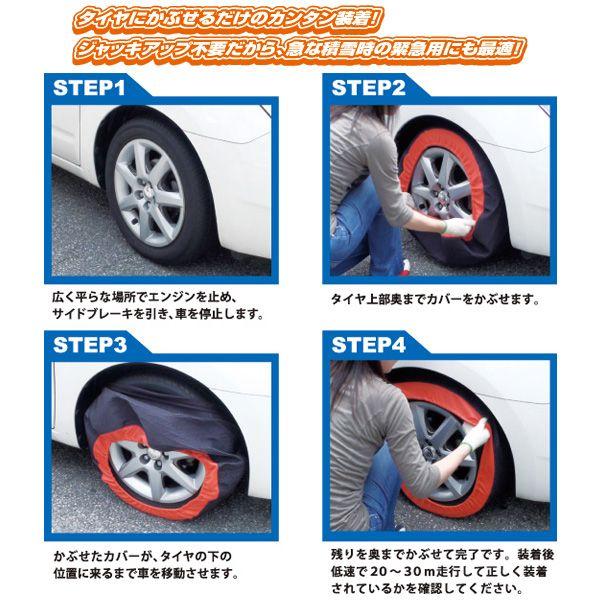 タイヤにかぶせるだけのカンタン装着！
ジャッキアップ不要だから、急な積雪時の緊急用にも最適！

STEP1

広く平らな場所でエンジンを止め、サイドブレーキを引き、車を停止します。

STEP2

タイヤ上部奥までカバーをかぶせます。

STEP3

かぶせたカバーが、タイヤの下の位置に来るまで車を移動させます。

STEP4

残りを奥までかぶせて完了です。装着後低速で20～30ｍ走行して正しく装着されているかを確認してください。