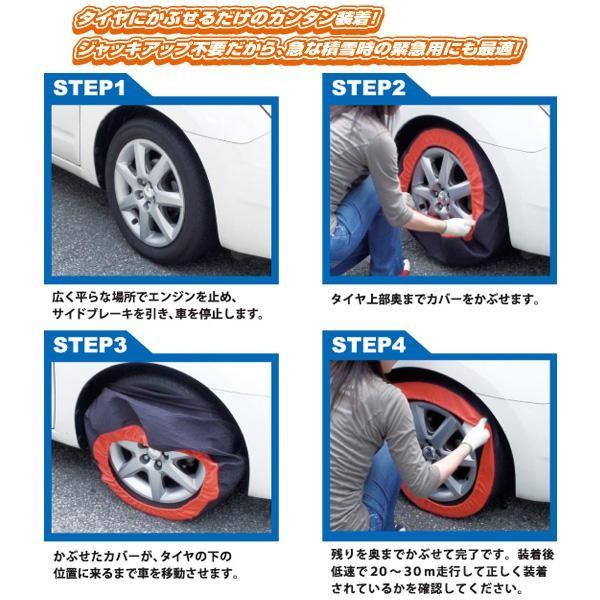 タイヤにかぶせるだけのカンタン装着!
ジャッキアップ不要だから、急な積雪時の緊急用にも最適!

STEP1

広く平らな場所でエンジンを止め、サイドブレーキを引き、車を停止します。

STEP2

タイヤ上部奥までカバーをかぶせます。

STEP3

かぶせたカバーが、タイヤの下の位置に来るまで車を移動させます。

STEP4

残りを奥までかぶせて完了です。装着後低速で20～30m走行して正しく装着されているかを確認してください。