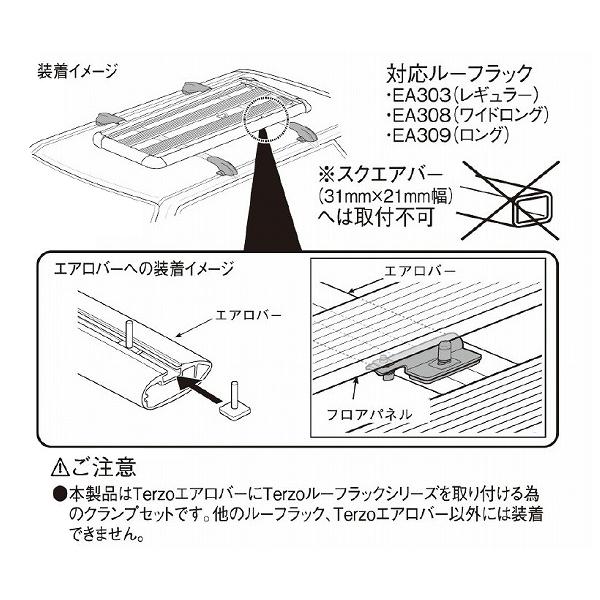 装着イメージ

対応ルーフラック
・EA303(レギュラー)
・EA308(ワイドロング)
・EA309(ロング)

※スクエアバー
(31mm×21mm幅)
へは取付不可

エアロバーへの装着イメージ

エアロバー

エアロバー

フロアパネル

⚠ご注意
●本製品はTerzoエアロバーにTerzoルーフラックシリーズを取り付ける為のクランプセットです。他のルーフラック、Terzoエアロバー以外には装着できません。