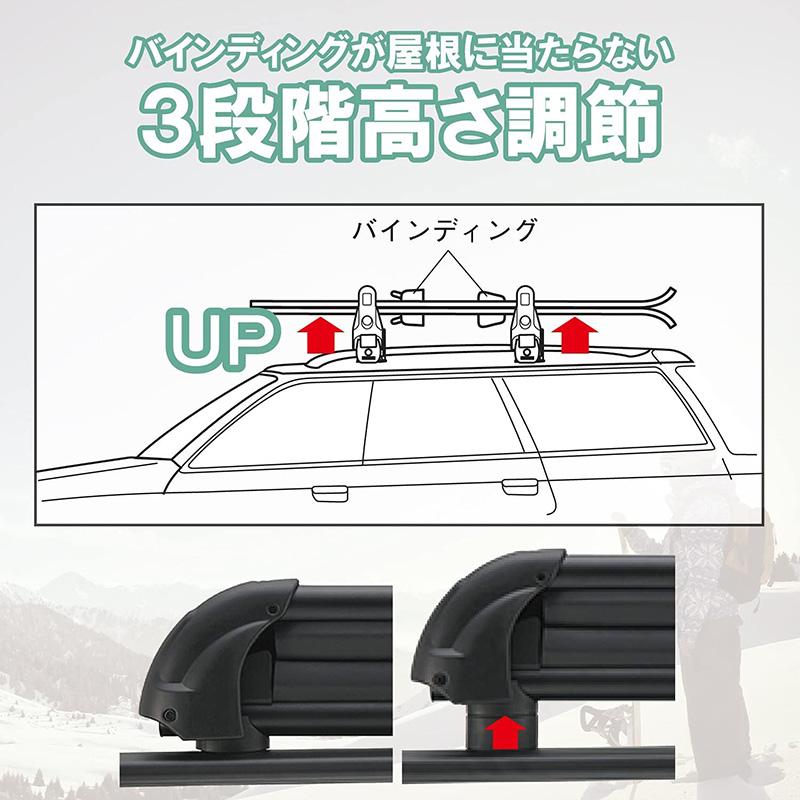 バインディングが屋根に当たらない
3段階高さ調節

バインディング

UP