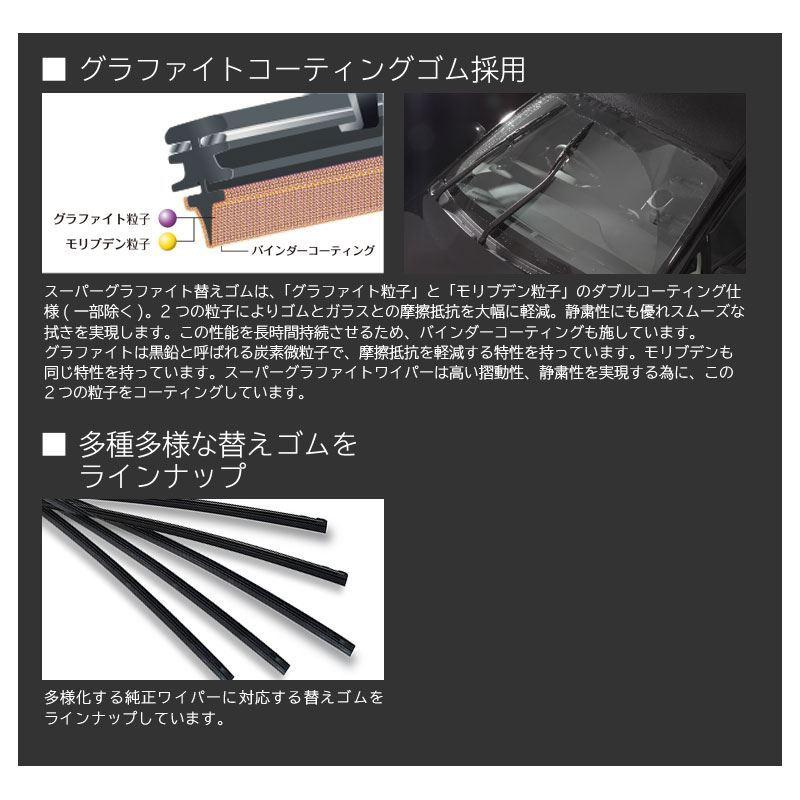 ■ グラファイトコーティングゴム採用

グラファイト粒子
モリブデン粒子
バインダーコーティング

スーパーグラファイト替えゴムは、「グラファイト粒子」と「モリブデン粒子」のダブルコーティング仕様(一部除く)。2つの粒子によりゴムとガラスとの摩擦抵抗を大幅に軽減。静粛性にも優れスムーズな拭きを実現します。この性能を長時間持続させるため、バインダーコーティングも施しています。
グラファイトは黒鉛と呼ばれる炭素微粒子で、摩擦抵抗を軽減する特性を持っています。モリブデンも同じ特性を持っています。スーパーグラファイトワイパーは高い摺動性、静粛性を実現する為に、この2つの粒子をコーティングしています。

■ 多種多様な替えゴムをラインナップ

多様化する純正ワイパーに対応する替えゴムをラインナップしています。