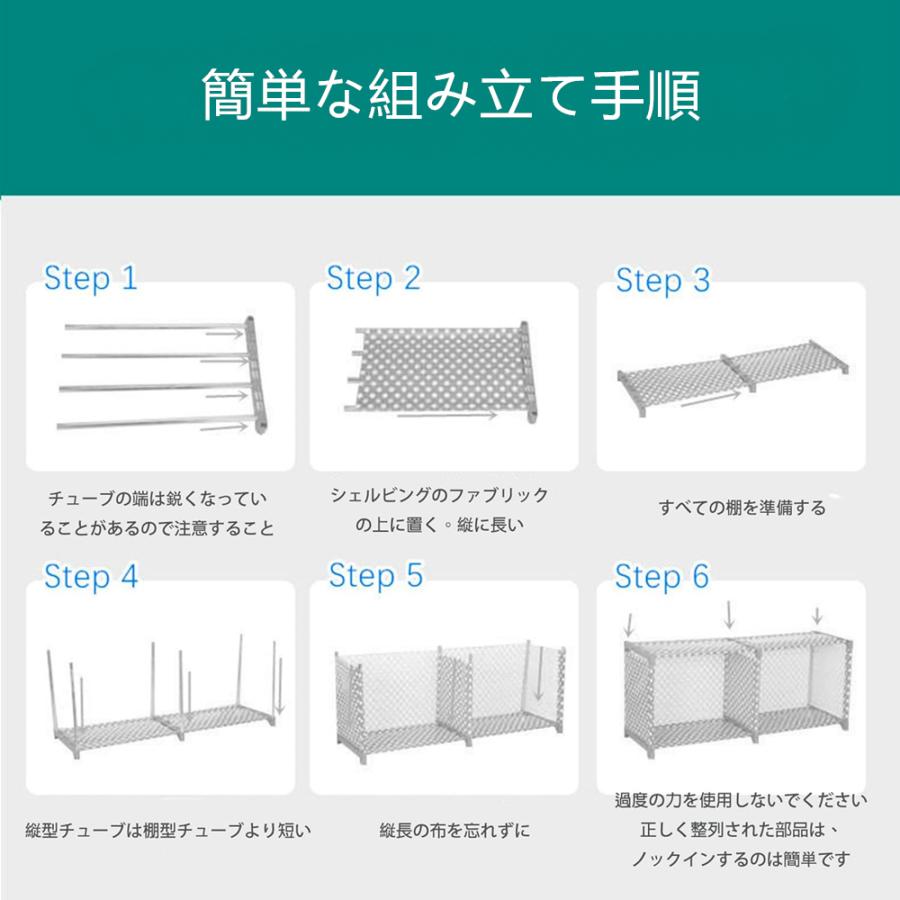 簡単な組み立て手順

Step 1

チューブの端は鋭くなっていることがあるので注意すること

Step 2

シェルビングのファブリックの上に置く。縦に長い

Step 3

すべての棚を準備する

Step 4

縦型チューブは棚型チューブより短い

Step 5

縦長の布を忘れずに

Step 6

過度の力を使用しないでください
正しく整列された部品は、
ノックインするのは簡単です