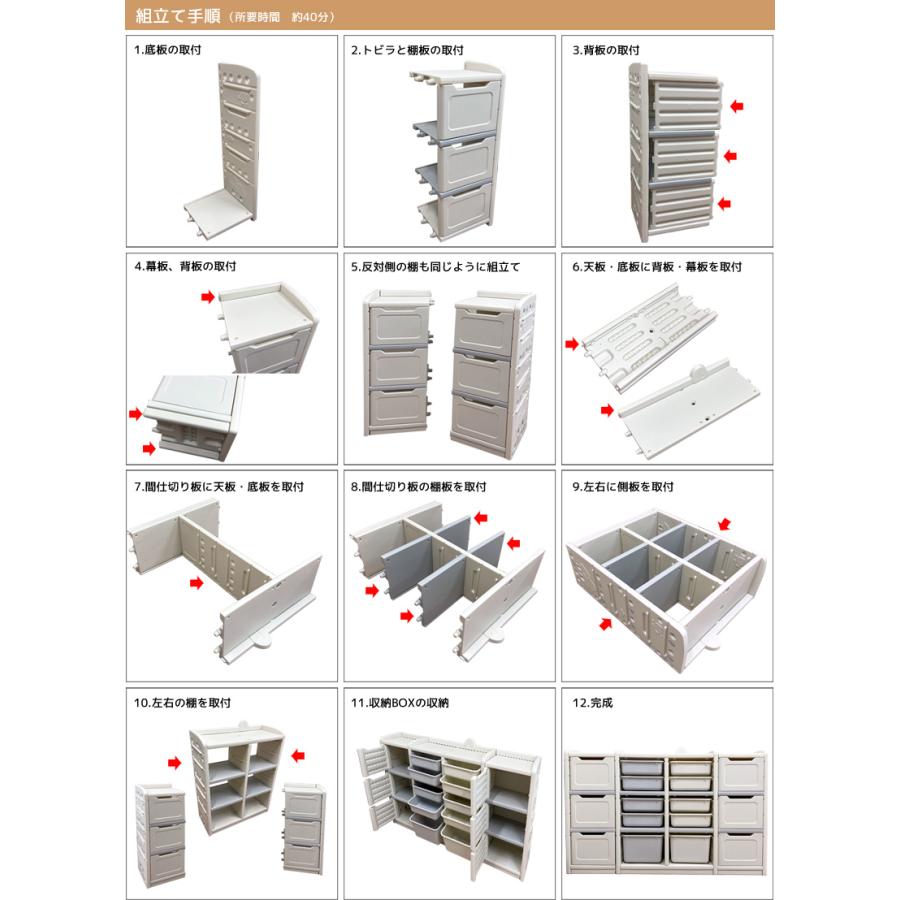 組立て手順（所要時間　約40分）

1.底板の取付

2.トビラと棚板の取付

3.背板の取付

4.幕板、背板の取付

5.反対側の棚も同じように組立て

6.天板・底板に背板・幕板を取付

7.間仕切り板に天板・底板を取付

8.間仕切り板の棚板を取付

9.左右に側板を取付

10.左右の棚を取付

11.収納BOXの収納

12.完成