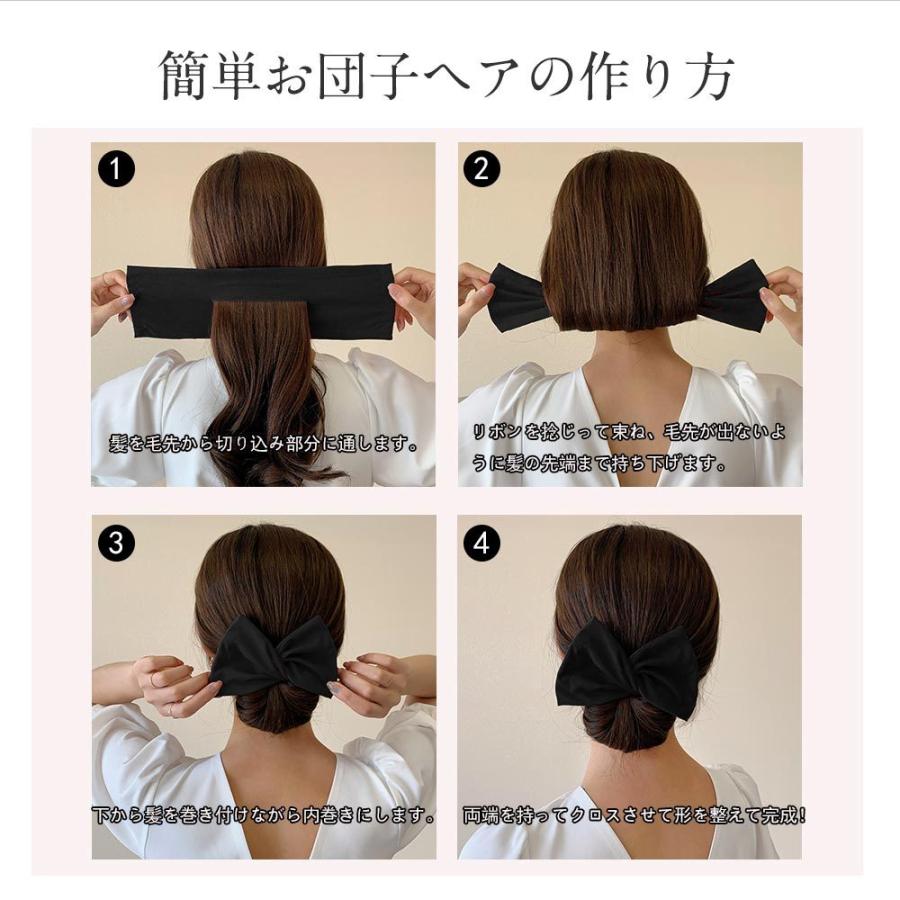 簡単お団子ヘアの作り方

1
髪を毛先から切り込み部分に通します。

2
リボンを捻じって束ね、毛先が出ないように髪の先端まで持ち下げます。

3
下から髪を巻き付けながら内巻きにします。

4
両端を持ってクロスさせて形を整えて完成!