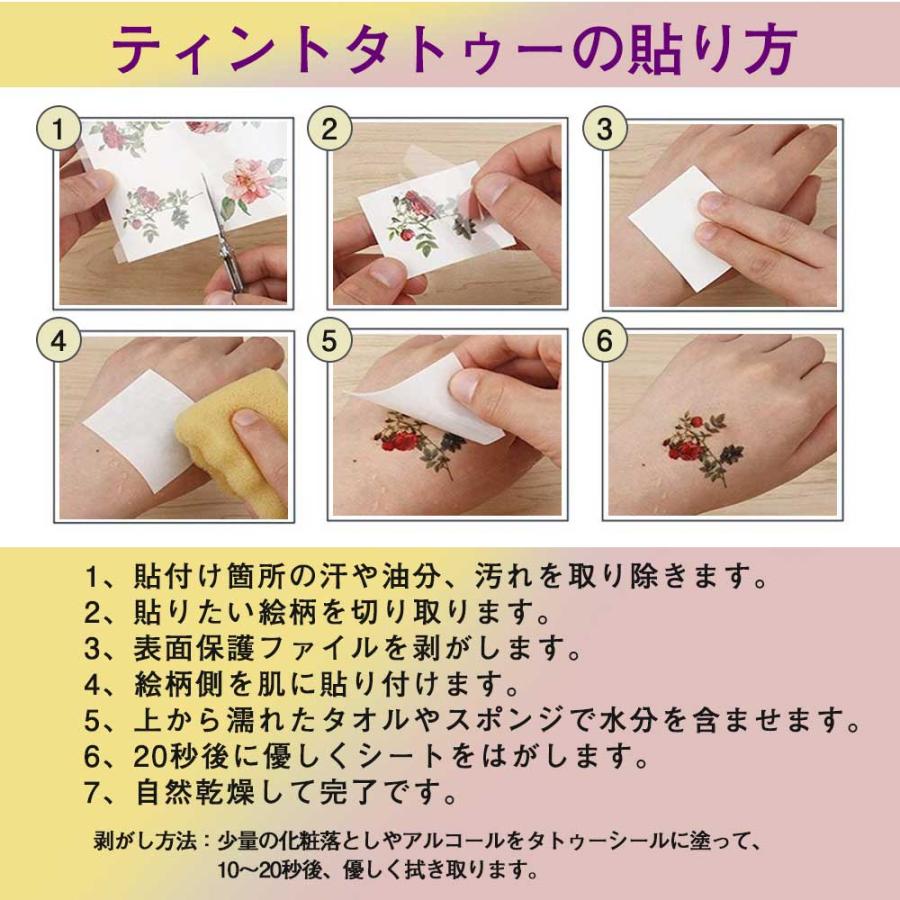 ティントタトゥーの貼り方

1

2

3

4

5

6

1、貼付け箇所の汗や油分、汚れを取り除きます。
2、貼りたい絵柄を切り取ります。
3、表面保護ファイルを剥がします。
4、絵柄側を肌に貼り付けます。
5、上から濡れたタオルやスポンジで水分を含ませます。
6、20秒後に優しくシートをはがします。
7、自然乾燥して完了です。

剥がし方法：少量の化粧落としやアルコールをタトゥーシールに塗って、10～20秒後、優しく拭き取ります。