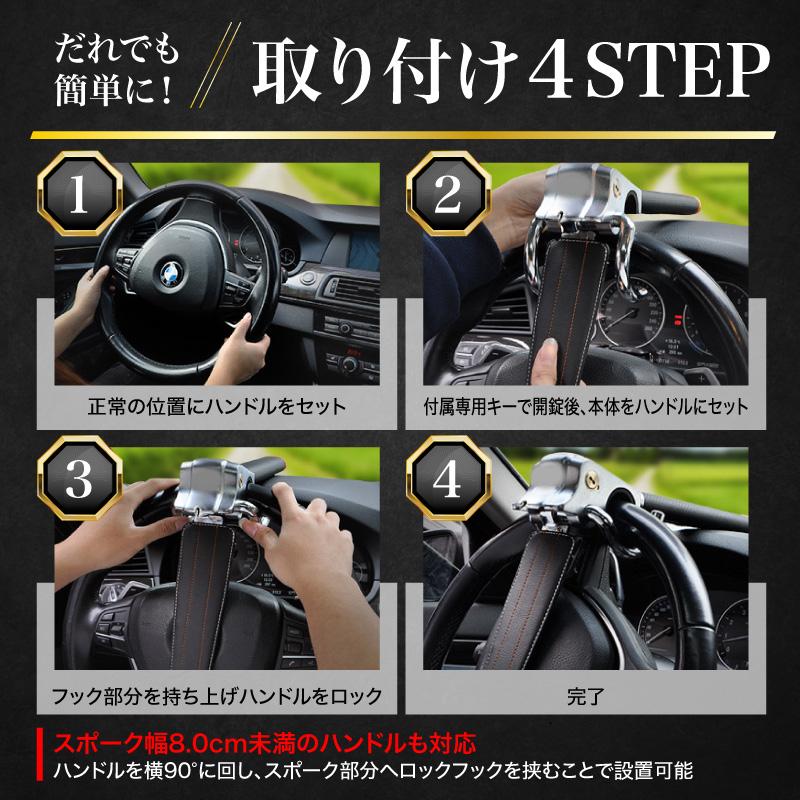 だれでも簡単に！

取り付け4STEP

1

正常の位置にハンドルをセット

2

付属専用キーで開錠後、本体をハンドルにセット

3

フック部分を持ち上げハンドルをロック

4

完了

スポーク幅8.0cm未満のハンドルも対応
ハンドルを横90°に回し、スポーク部分へロックフックを挟むことで設置可能