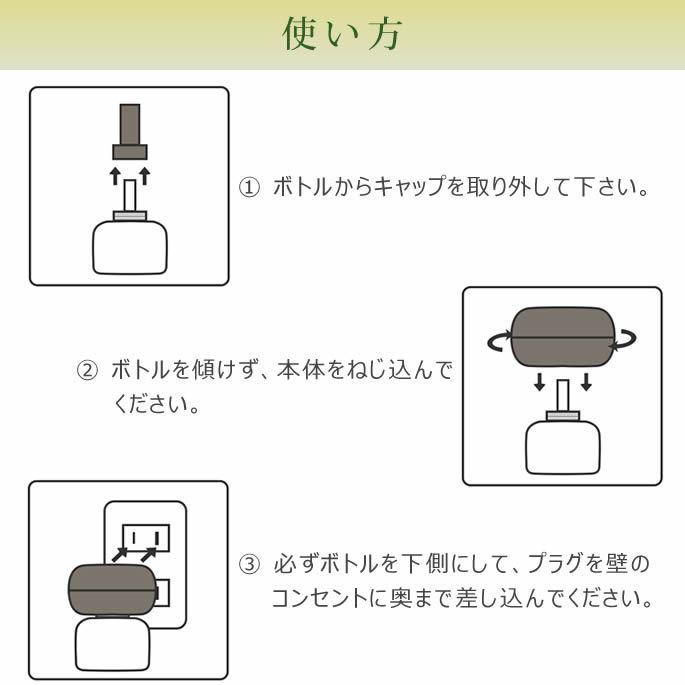 使い方

① ボトルからキャップを取り外して下さい。

② ボトルを傾けず、本体をねじ込んでください。

③ 必ずボトルを下側にして、プラグを壁のコンセントに奥まで差し込んでください。