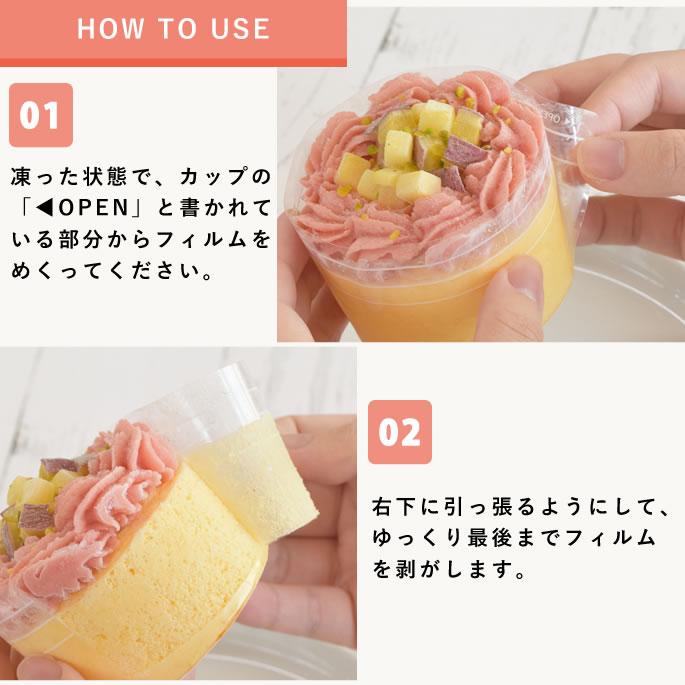 HOW TO USE

01

凍った状態で、カップの「◀OPEN」と書かれている部分からフィルムをめくってください。

02

右下に引っ張るようにして、ゆっくり最後までフィルムを剥がします。