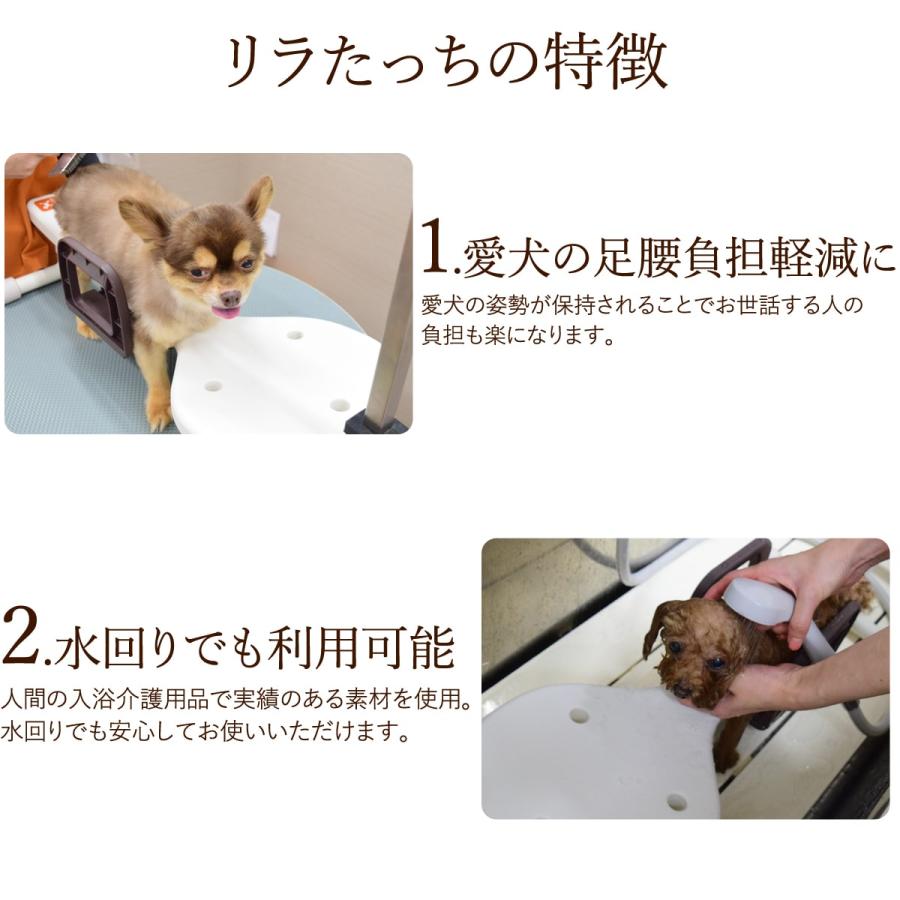 リラたっちの特徴

1.愛犬の足腰負担軽減に

愛犬の姿勢が保持されることでお世話する人の負担も楽になります。

2.水回りでも利用可能

人間の入浴介護用品で実績のある素材を使用。水回りでも安心してお使いいただけます。