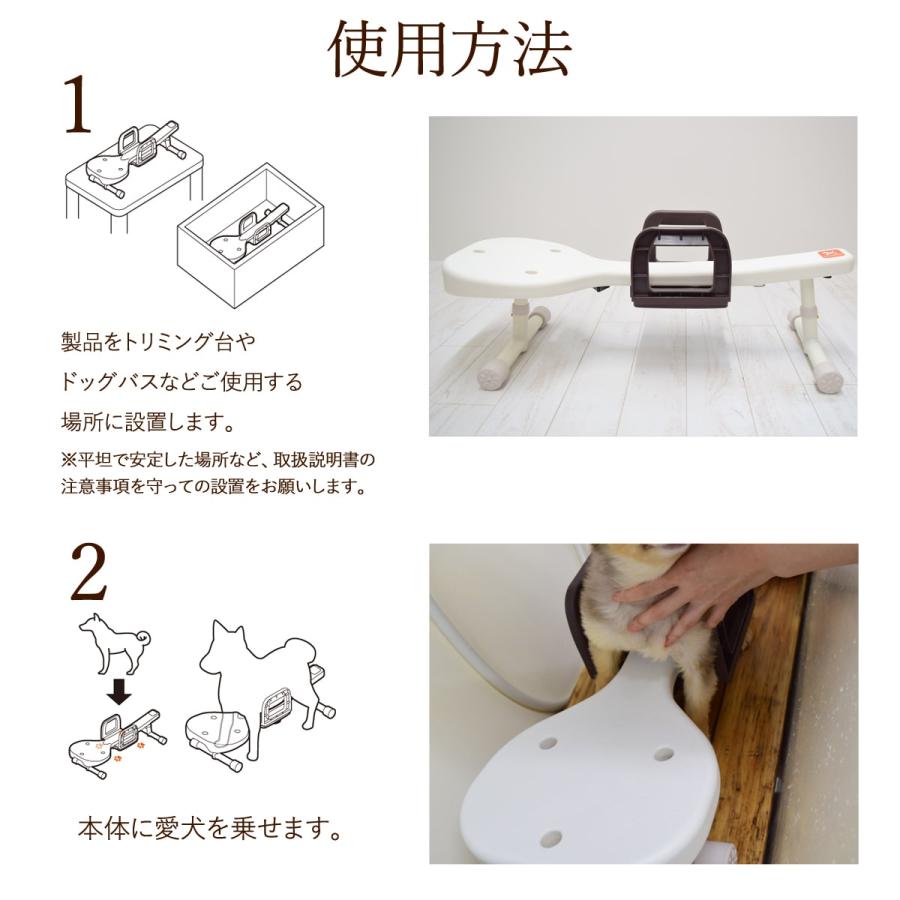 使用方法

1

製品をトリミング台やドッグバスなどご使用する場所に設置します。

※平坦で安定した場所など、取扱説明書の注意事項を守っての設置をお願いします。

2

本体に愛犬を乗せます。