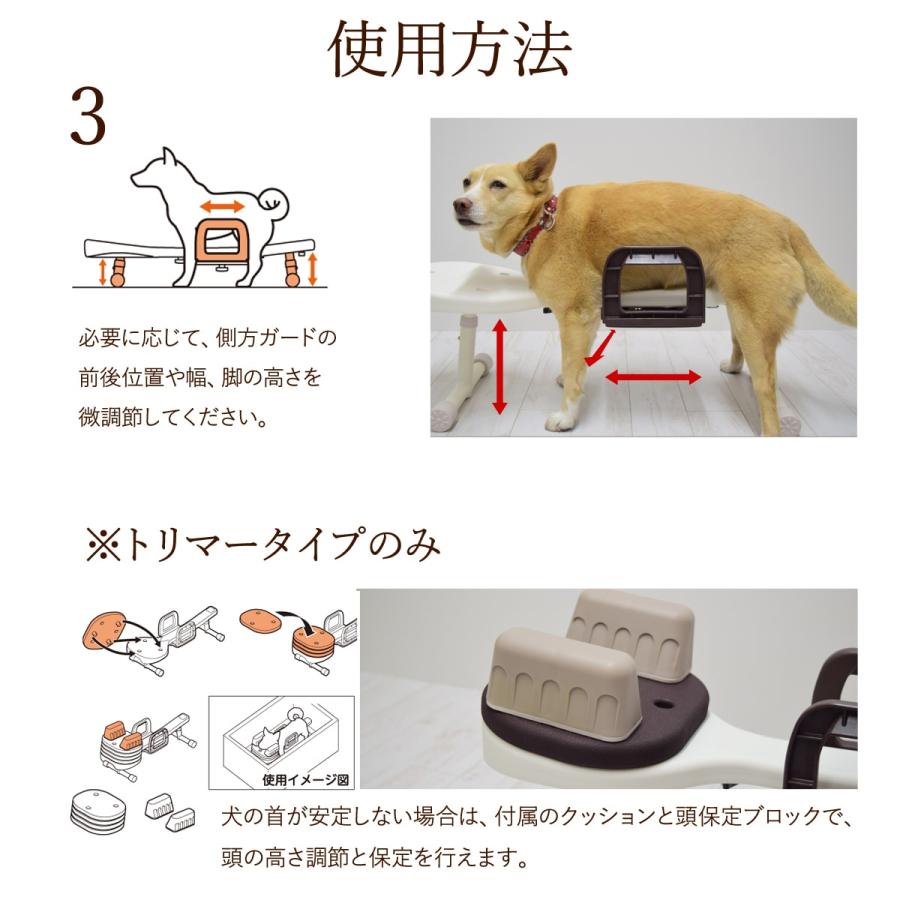 使用方法

3

必要に応じて、側方ガードの前後位置や幅、脚の高さを微調節してください。

※トリマータイプのみ

使用イメージ図

犬の首が安定しない場合は、付属のクッションと頭保定ブロックで、頭の高さ調節と保定を行えます。