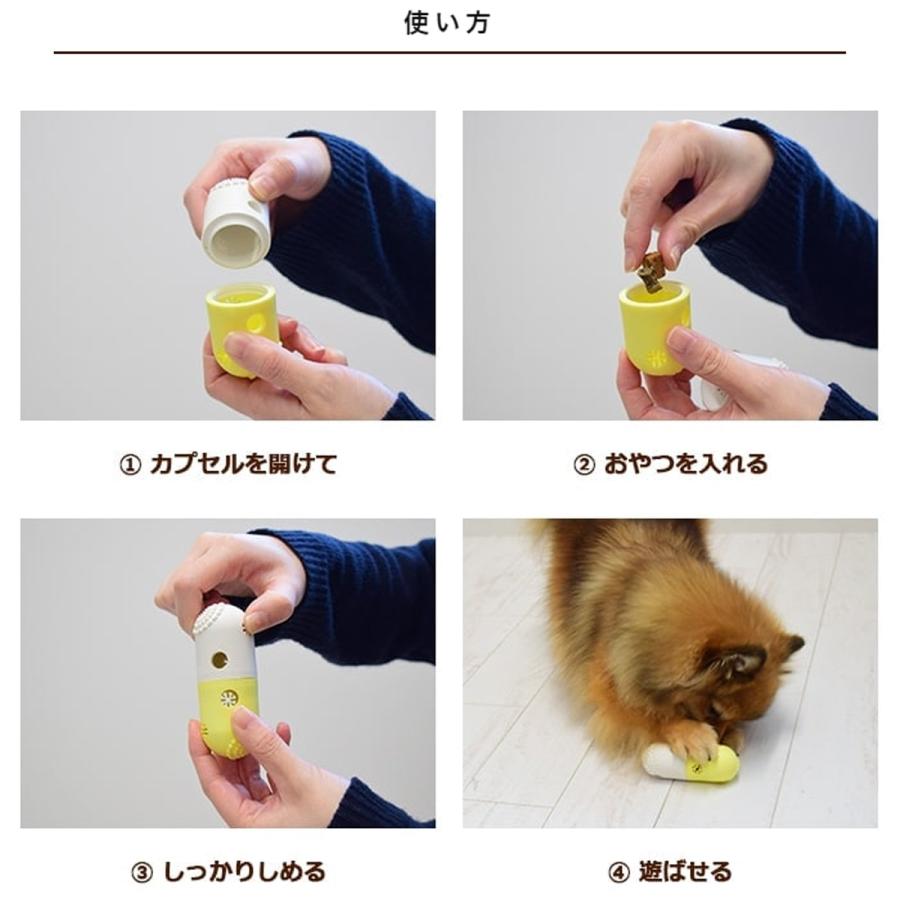 使い方

① カプセルを開けて

② おやつを入れる

③ しっかりしめる

④ 遊ばせる