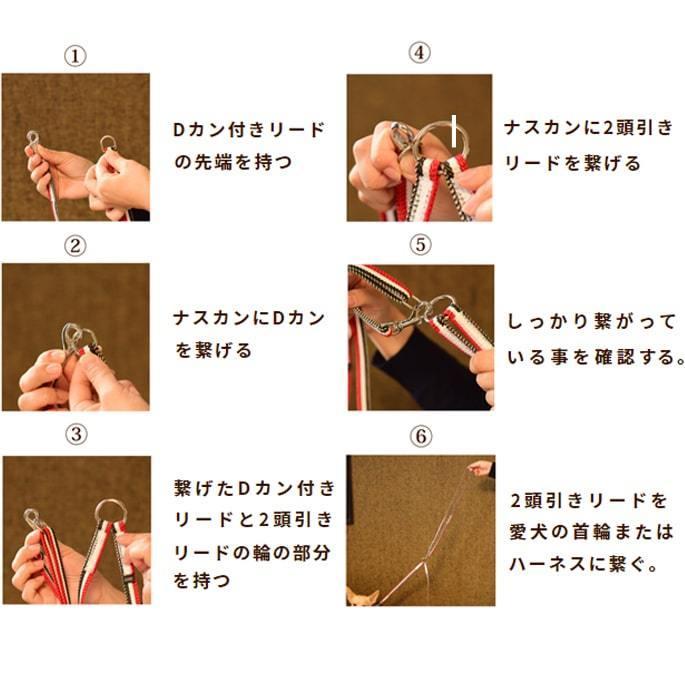 ①

Dカン付きリードの先端を持つ

②

ナスカンにDカンを繋げる

③

繋げたDカン付きリードと2頭引きリードの輪の部分を持つ

④

ナスカンに2頭引きリードを繋げる

⑤

しっかり繋がっている事を確認する。

⑥

2頭引きリードを愛犬の首輪またはハーネスに繋ぐ。