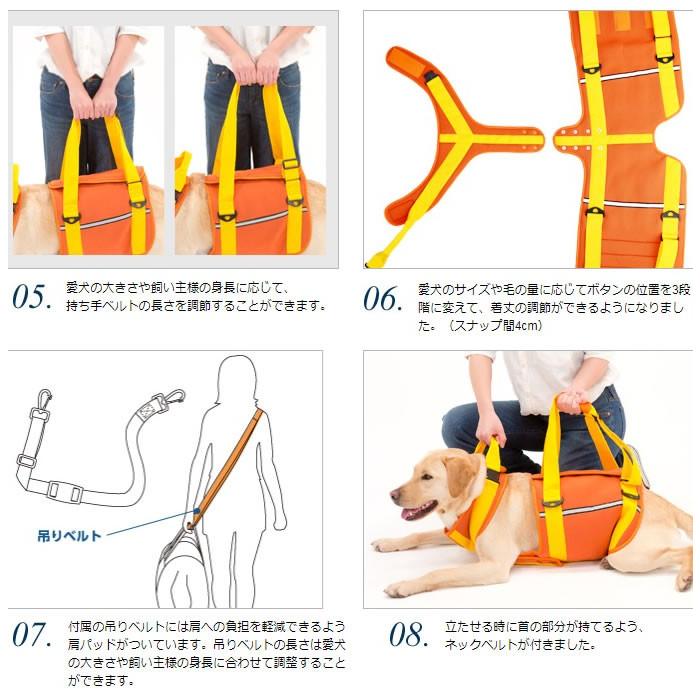 05. 愛犬の大きさや飼い主様の身長に応じて、持ち手ベルトの長さを調節することができます。

06. 愛犬のサイズや毛の量に応じてボタンの位置を3段階に変えて、着丈の調節ができるようになりました。（スナップ間4cm）

吊りベルト

07. 付属の吊りベルトには肩への負担を軽減できるよう肩パッドがついています。吊りベルトの長さは愛犬の大きさや飼い主様の身長に合わせて調整することができます。

08. 立たせる時に首の部分が持てるよう、ネックベルトが付きました。