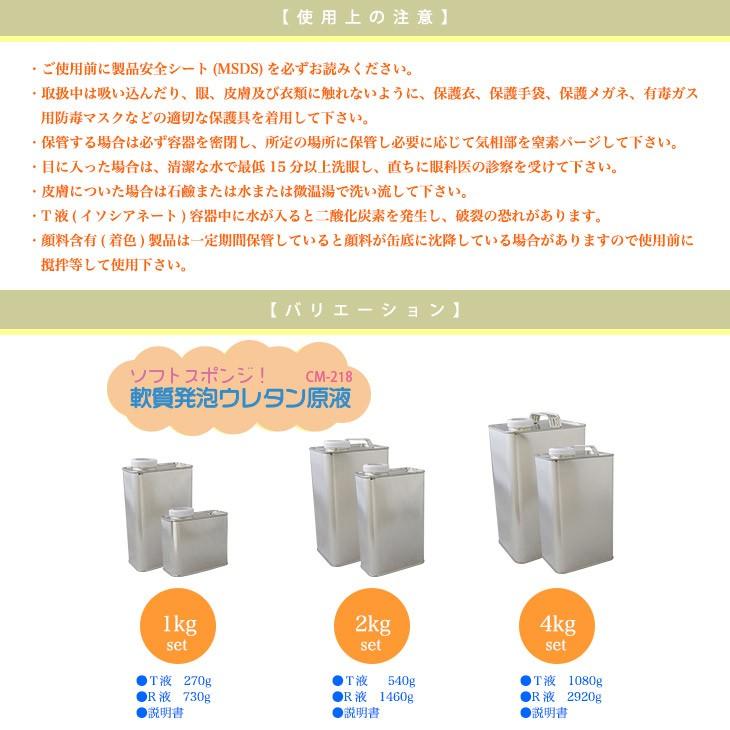 【使用上の注意】

・ご使用前に製品安全シート (MSDS) を必ずお読みください。
・取扱中は吸い込んだり、眼、皮膚及び衣類に触れないように、保護衣、保護手袋、保護メガネ、有毒ガス用防毒マスクなどの適切な保護具を着用して下さい。
・保管する場合は必ず容器を密閉し、所定の場所に保管し必要に応じて気相部を窒素パージして下さい。
・目に入った場合は、清潔な水で最低 15 分以上洗眼し、直ちに眼科医の診察を受けて下さい。
・皮膚についた場合は石鹸または水または微温湯で洗い流して下さい。
・T 液 ( イソシアネート ) 容器中に水が入ると二酸化炭素を発生し、破裂の恐れがあります。
・顔料含有 ( 着色 ) 製品は一定期間保管していると顔料が缶底に沈降している場合がありますので使用前に攪拌等して使用下さい。

【バリエーション】

ソフトスポンジ！ CM-218
軟質発泡ウレタン原液

1kg set
●T 液 270g
●R 液 730g
●説明書

2kg set
●T 液 540g
●R 液 1460g
●説明書

4kg set
●T 液 1080g
●R 液 2920g
●説明書