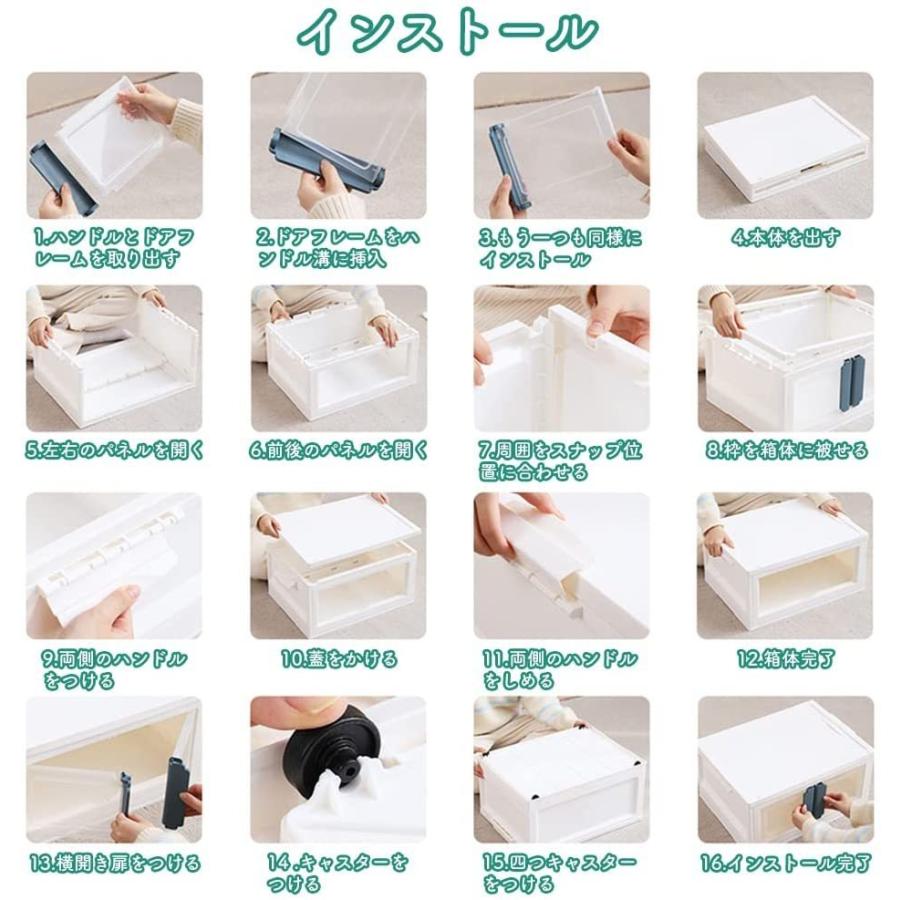 インストール

1.ハンドルとドアフレームを取り出す

2.ドアフレームをハンドル溝に挿入

3.もう一つも同様にインストール

4.本体を出す

5.左右のパネルを開く

6.前後のパネルを開く

7.周囲をスナップ位置に合わせる

8.枠を箱体に被せる

9.両側のハンドルをつける

10.蓋をかける

11.両側のハンドルをしめる

12.箱体完了

13.横開き扉をつける

14.キャスターをつける

15.四つキャスターをつける

16.インストール完了