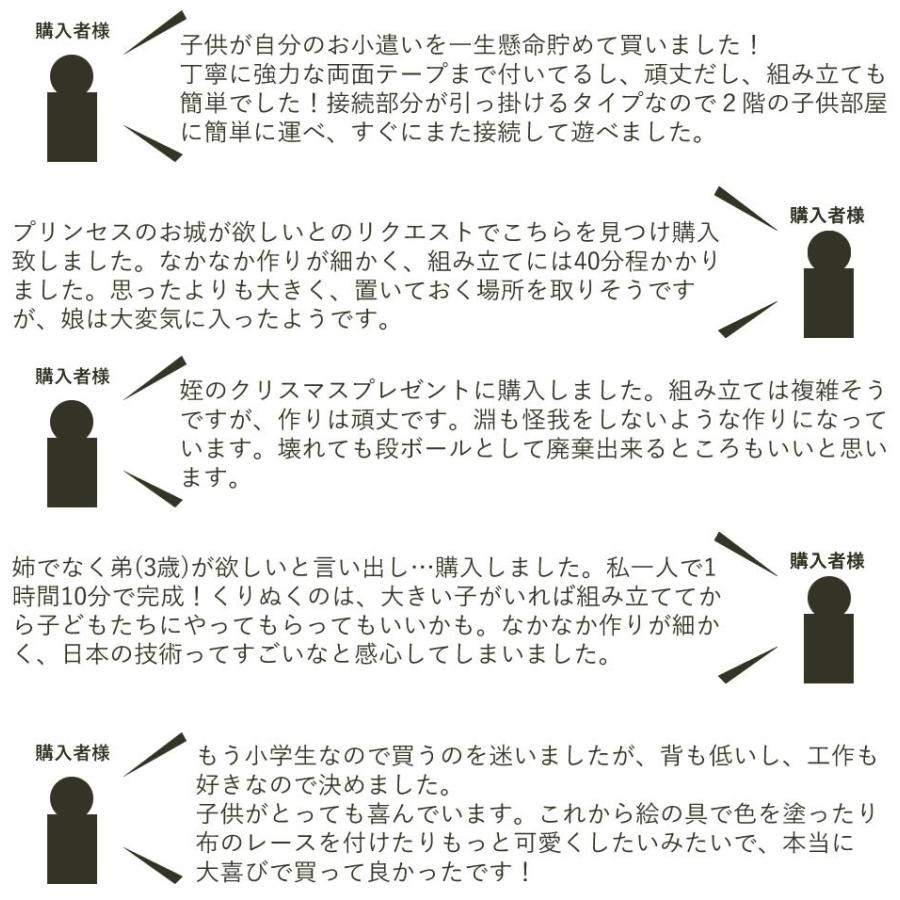 購入者様

子供が自分のお小遣いを一生懸命貯めて買いました！
丁寧に強力な両面テープまで付いてるし、頑丈だし、組み立ても簡単でした！接続部分が引っ掛けるタイプなので２階の子供部屋に簡単に運べ、すぐにまた接続して遊べました。

購入者様

プリンセスのお城が欲しいとのリクエストでこちらを見つけ購入致しました。なかなか作りが細かく、組み立てには40分程かかりました。思ったよりも大きく、置いておく場所を取りそうですが、娘は大変気に入ったようです。

購入者様

姪のクリスマスプレゼントに購入しました。組み立ては複雑そうですが、作りは頑丈です。淵も怪我をしないような作りになっています。壊れても段ボールとして廃棄出来るところもいいと思います。

購入者様

姉でなく弟(3歳)が欲しいと言い出し…購入しました。私一人で1時間10分で完成！くりぬくのは、大きい子がいれば組み立ててから子どもたちにやってもらってもいいかも。なかなか作りが細かく、日本の技術ってすごいなと感心してしまいました。

購入者様

もう小学生なので買うのを迷いましたが、背も低いし、工作も好きなので決めました。
子供がとっても喜んでいます。これから絵の具で色を塗ったり布のレースを付けたりもっと可愛くしたいみたいで、本当に大喜びで買って良かったです！