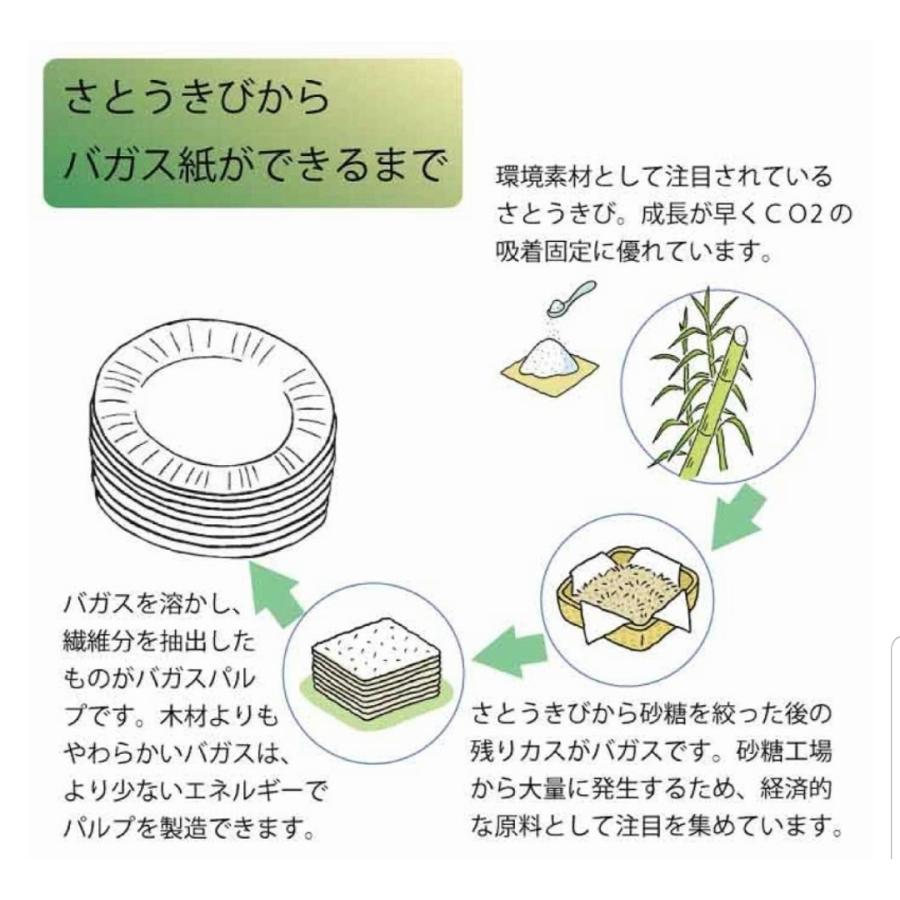 さとうきびから
バガス紙ができるまで

環境素材として注目されているさとうきび。成長が早くCO2の吸着固定に優れています。

さとうきびから砂糖を絞った後の残りカスがバガスです。砂糖工場から大量に発生するため、経済的な原料として注目を集めています。

バガスを溶かし、繊維分を抽出したものがバガスパルプです。木材よりもやわらかいバガスは、より少ないエネルギーでパルプを製造できます。