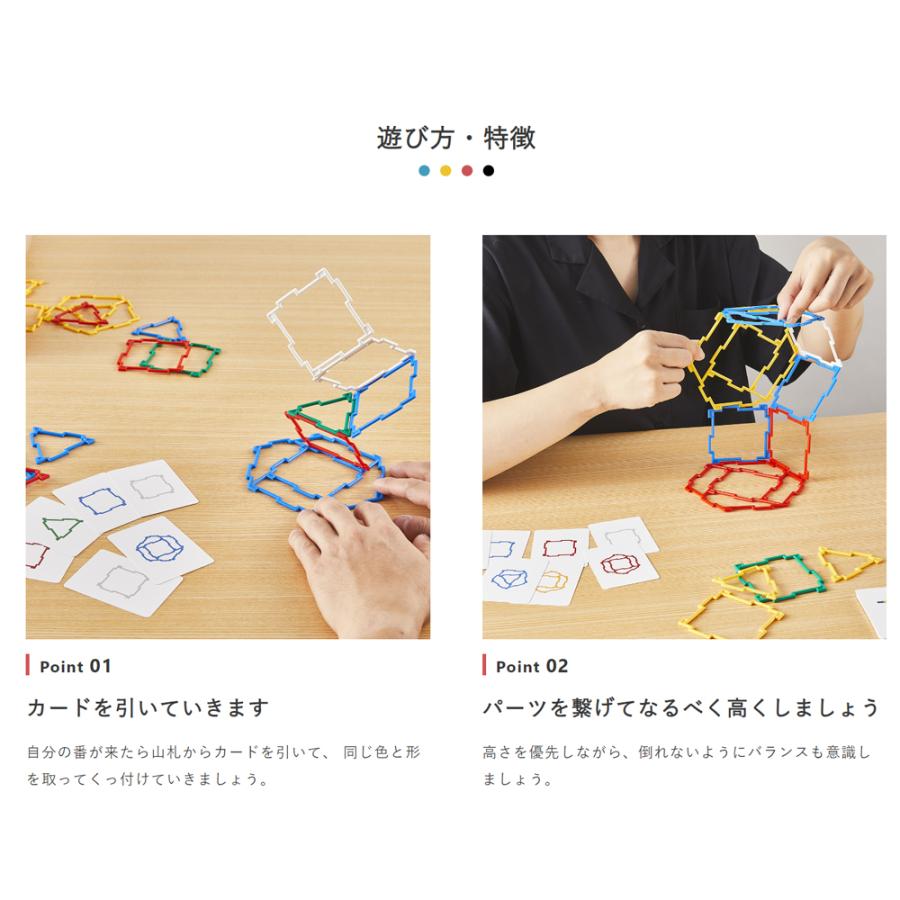 遊び方・特徴

Point 01

カードを引いていきます

自分の番が来たら山札からカードを引いて、 同じ色と形を取ってくっ付けていきましょう。

Point 02

パーツを繋げてなるべく高くしましょう

高さを優先しながら、倒れないようにバランスも意識しましょう。