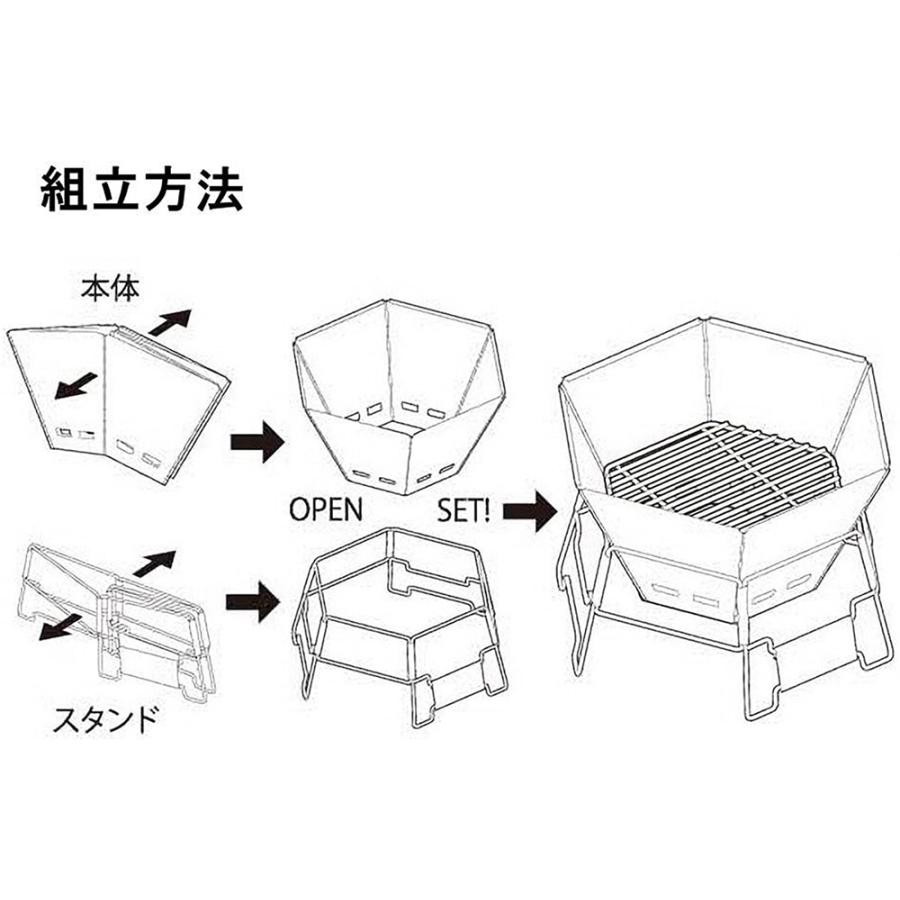 組立方法

本体

OPEN

SET!

スタンド