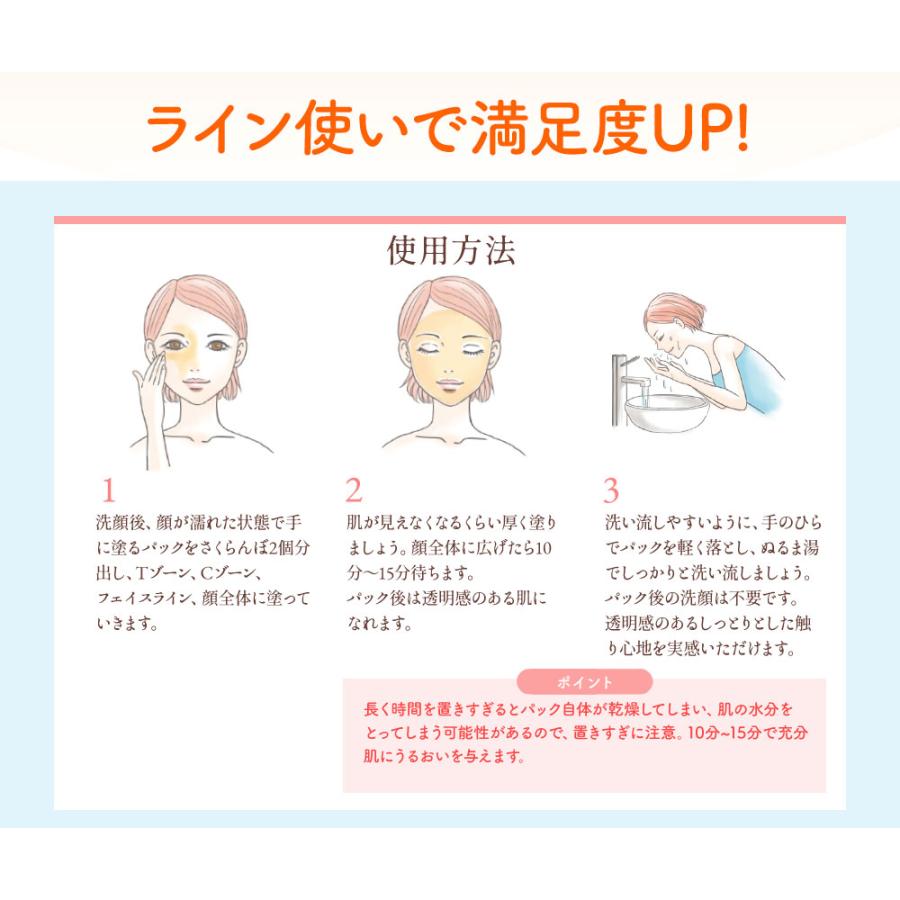 ライン使いで満足度UP!

使用方法

1
洗顔後、顔が濡れた状態で手に塗るパックをさくらんぼ2個分出し、Tゾーン、Cゾーン、フェイスライン、顔全体に塗っていきます。

2
肌が見えなくなるくらい厚く塗りましょう。顔全体に広げたら10分〜15分待ちます。
パック後は透明感のある肌になれます。

3
洗い流しやすいように、手のひらでパックを軽く落とし、ぬるま湯でしっかりと洗い流しましょう。
パック後の洗顔は不要です。
透明感のあるしっとりとした触り心地を実感いただけます。

ポイント
長く時間を置きすぎるとパック自体が乾燥してしまい、肌の水分をとってしまう可能性があるので、置きすぎに注意。10分~15分で充分肌にうるおいを与えます。