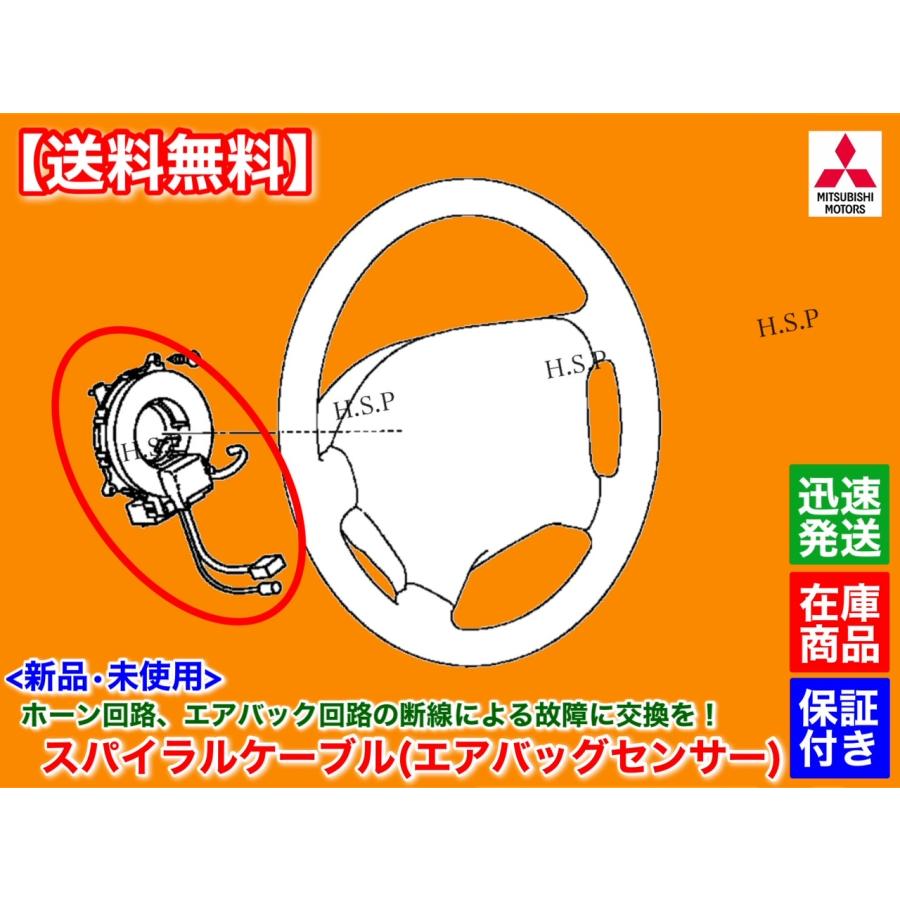 【送料無料】

MITSUBISHI MOTORS

H.S.P

H.S.P

H.S.P

H.S.P

迅速発送

在庫商品

保証付き

<新品・未使用>

ホーン回路、エアバック回路の断線による故障に交換を！

スパイラルケーブル(エアバッグセンサー)