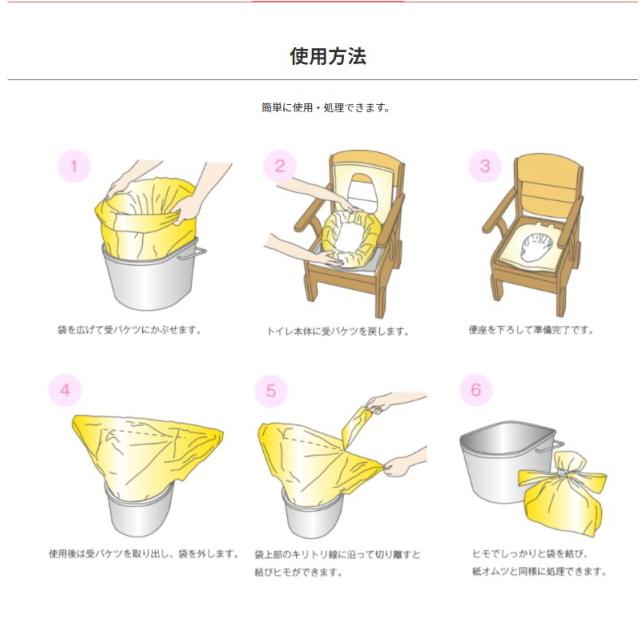 使用方法

簡単に使用・処理できます。

1
袋を広げて受バケツにかぶせます。

2
トイレ本体に受バケツを戻します。

3
便座を下ろして準備完了です。

4
使用後は受バケツを取り出し、袋を外します。

5
袋上部のキリトリ線に沿って切り離すと結びヒモができます。

6
ヒモでしっかりと袋を結び、紙オムツと同様に処理できます。