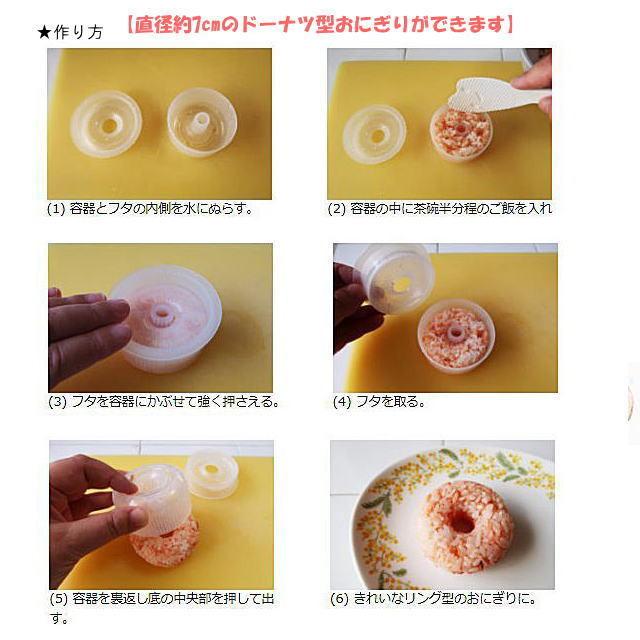 ★作り方 【直径約7cmのドーナツ型おにぎりができます】

(1) 容器とフタの内側を水にぬらす。

(2) 容器の中に茶碗半分程のご飯を入れ

(3) フタを容器にかぶせて強く押さえる。

(4) フタを取る。

(5) 容器を裏返し底の中央部を押して出す。

(6) きれいなリング型のおにぎりに。