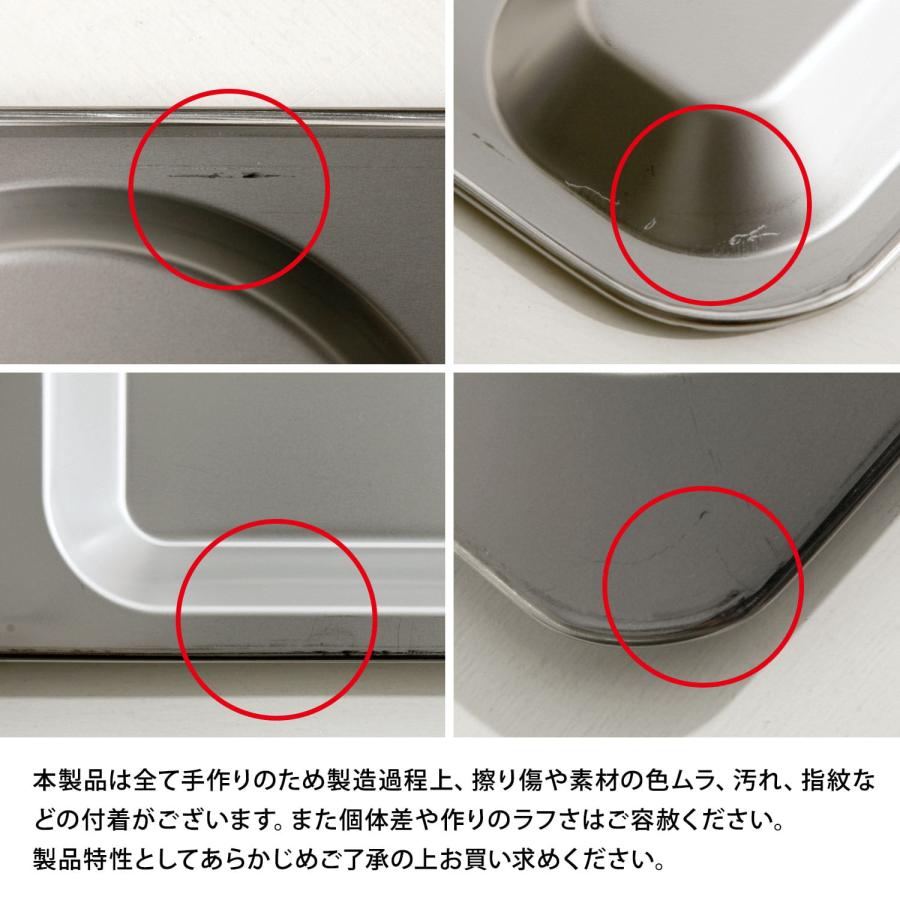 本製品は全て手作りのため製造過程上、擦り傷や素材の色ムラ、汚れ、指紋などの付着がございます。また個体差や作りのラフさはご容赦ください。
製品特性としてあらかじめご了承の上お買い求めください。