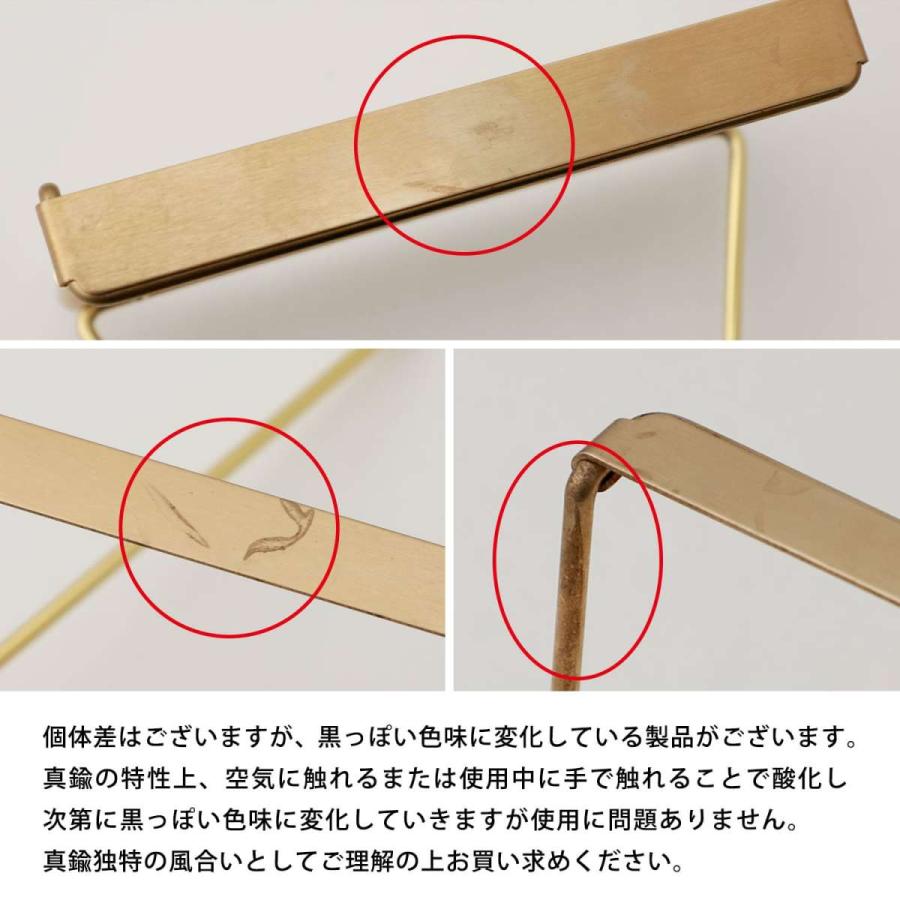 個体差はございますが、黒っぽい色味に変化している製品がございます。
真鍮の特性上、空気に触れるまたは使用中に手で触れることで酸化し
次第に黒っぽい色味に変化していきますが使用に問題ありません。
真鍮独特の風合いとしてご理解の上お買い求めください。