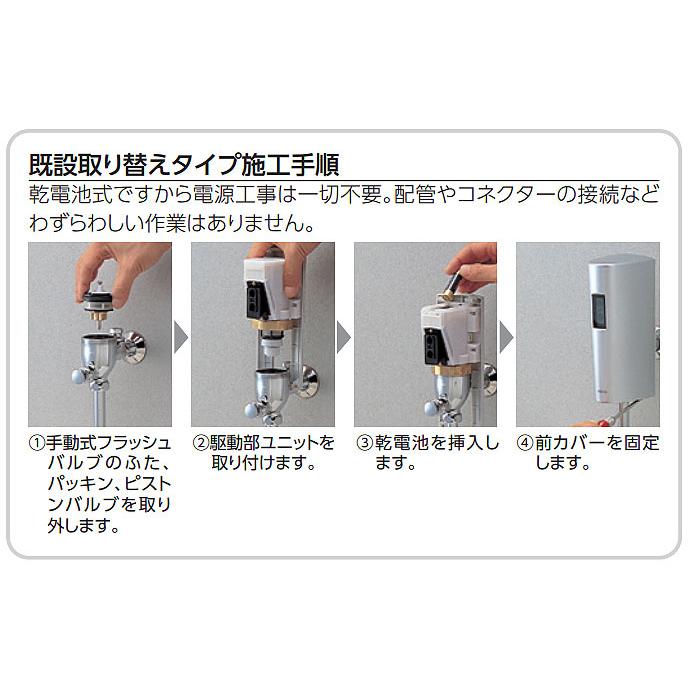 既設取り替えタイプ施工手順

乾電池式ですから電源工事は一切不要。配管やコネクターの接続などわずらわしい作業はありません。

①手動式フラッシュバルブのふた、パッキン、ピストンバルブを取り外します。

②駆動部ユニットを取り付けます。

③乾電池を挿入します。

④前カバーを固定します。